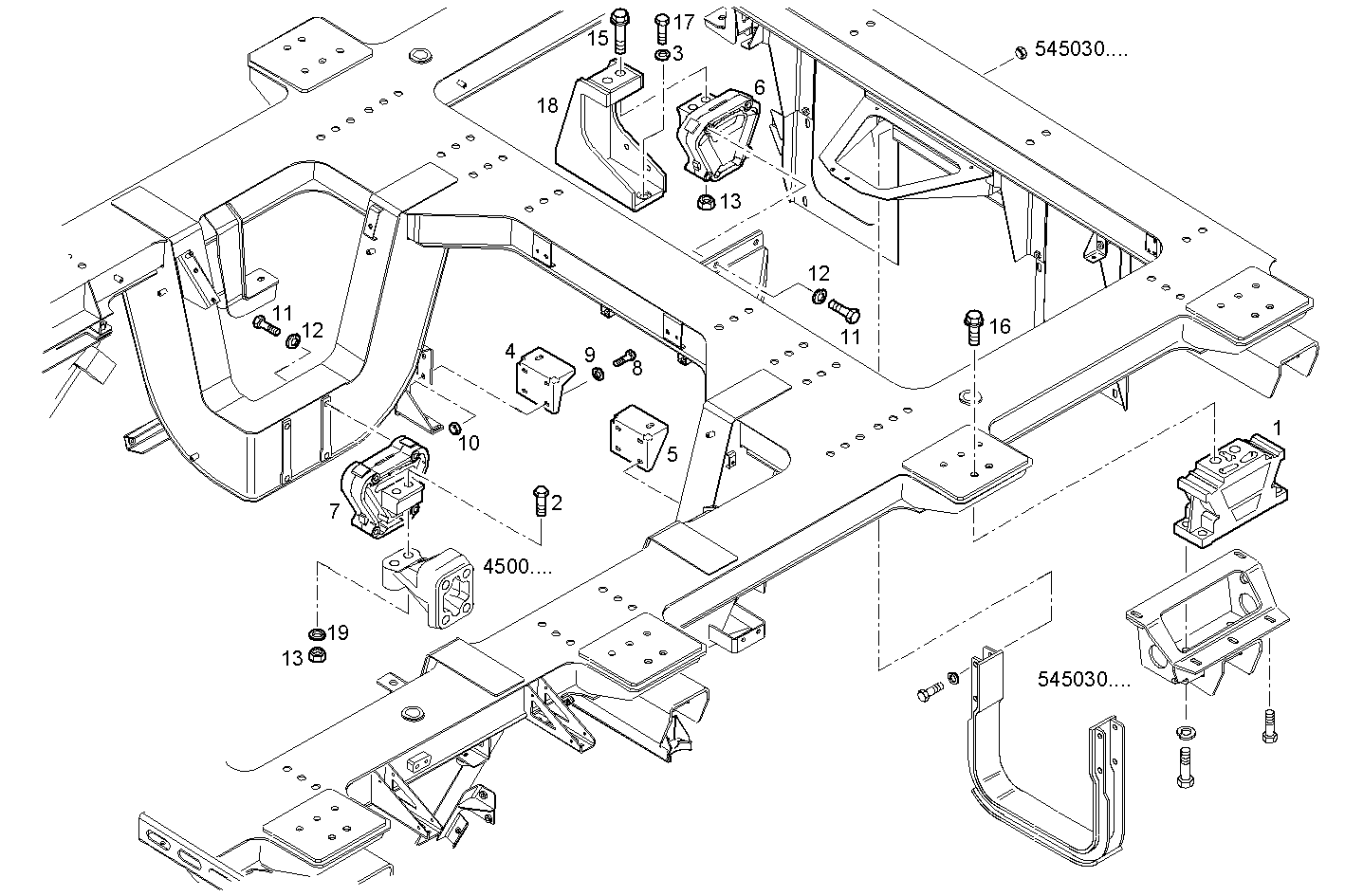 15
17
3
545030....
18
6
13
12
11
11
12
16
4
9
8
10
5
1
7
2
4500....
19
13
545030....