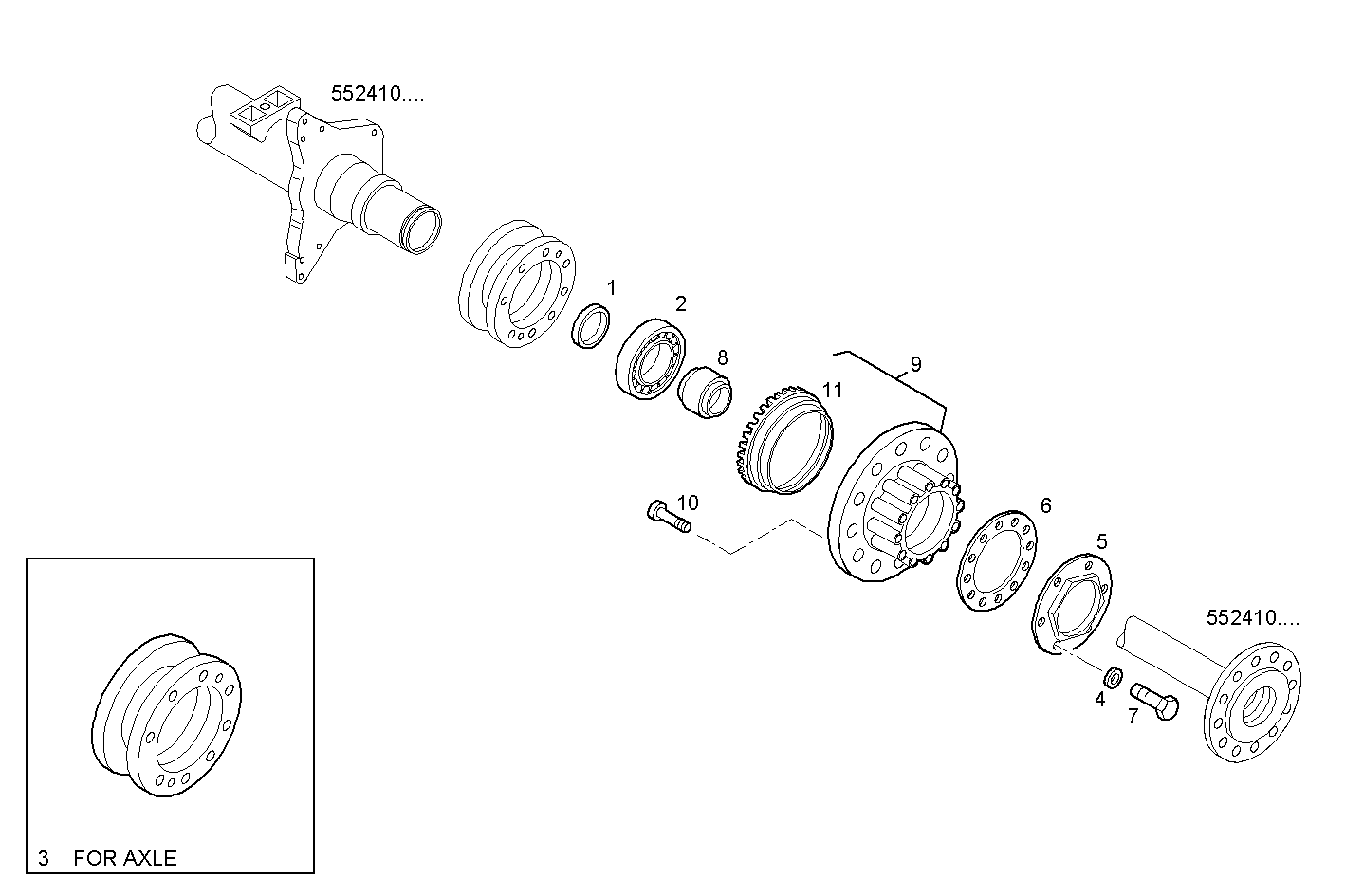 552410....

1

2

8

9

11

10

6

5

552410....

4

7

3 FOR AXLE