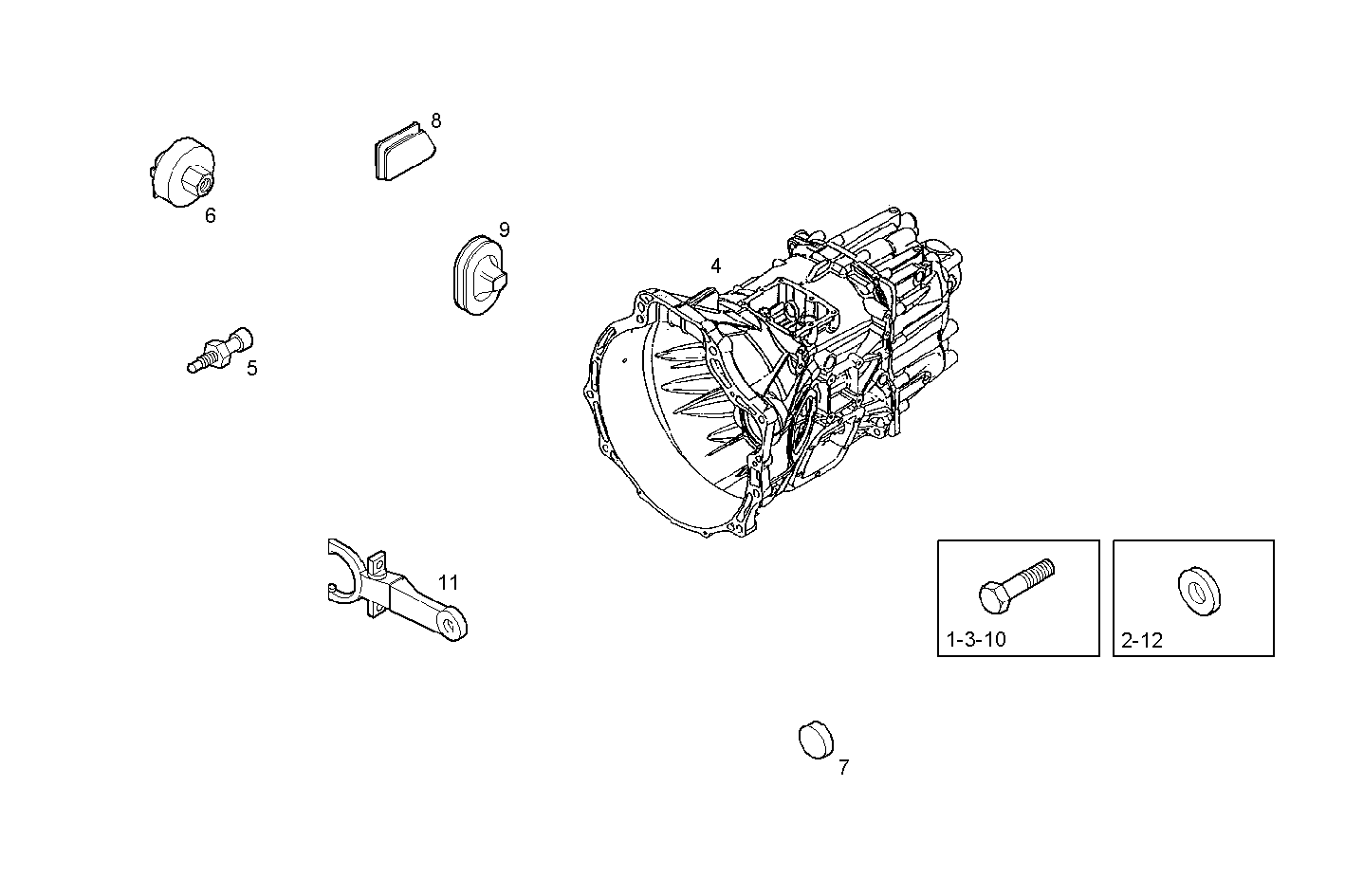 8
6
9
4
5
11
1-3-10
2-12
7