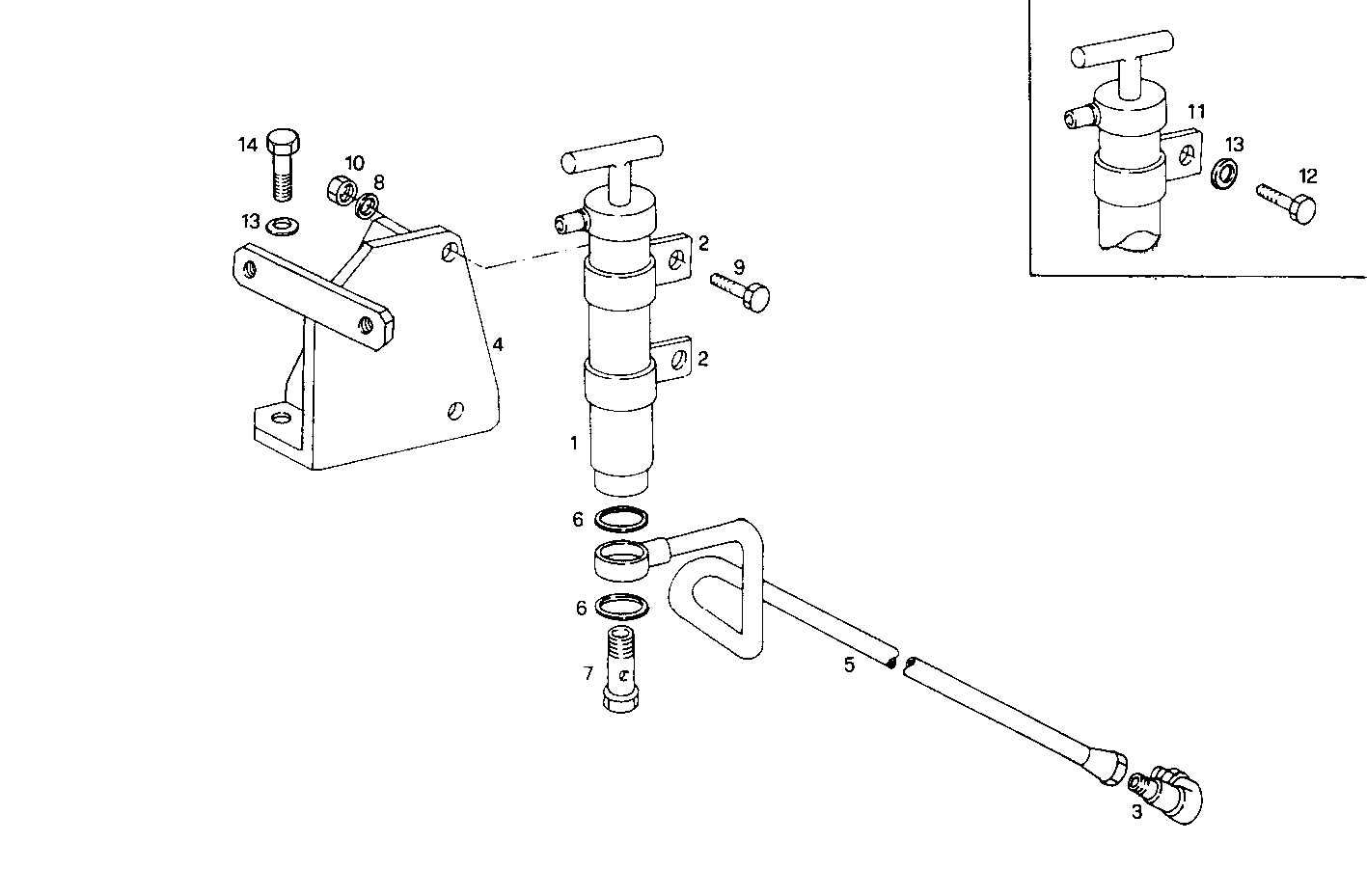 11
13
12
14
10
8
13
2
9
4
2
1
6
6
7
5
3