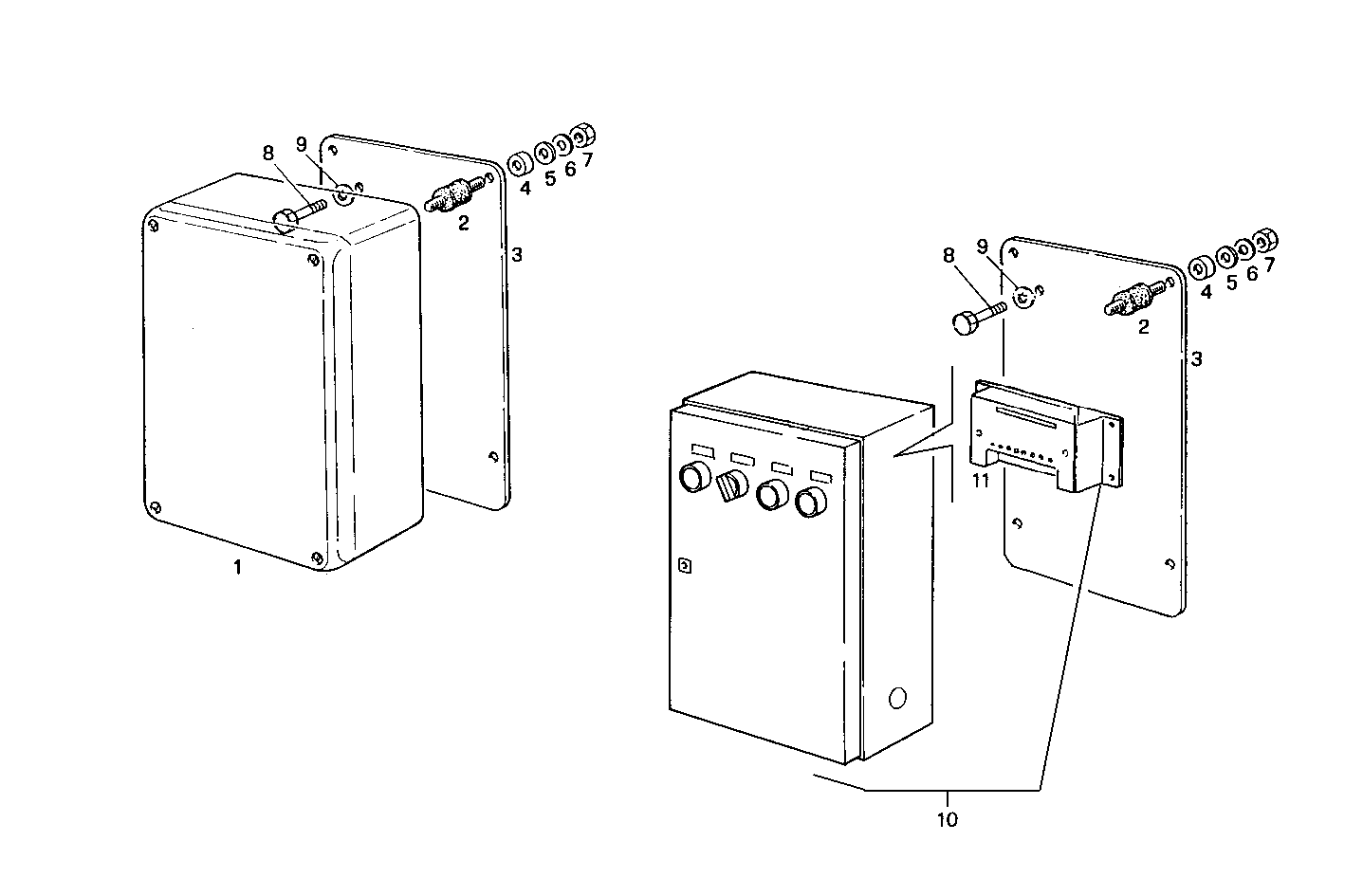 8 9 4 5 6 7 2 3 1

8 9 4 5 6 7 2 3 11 10