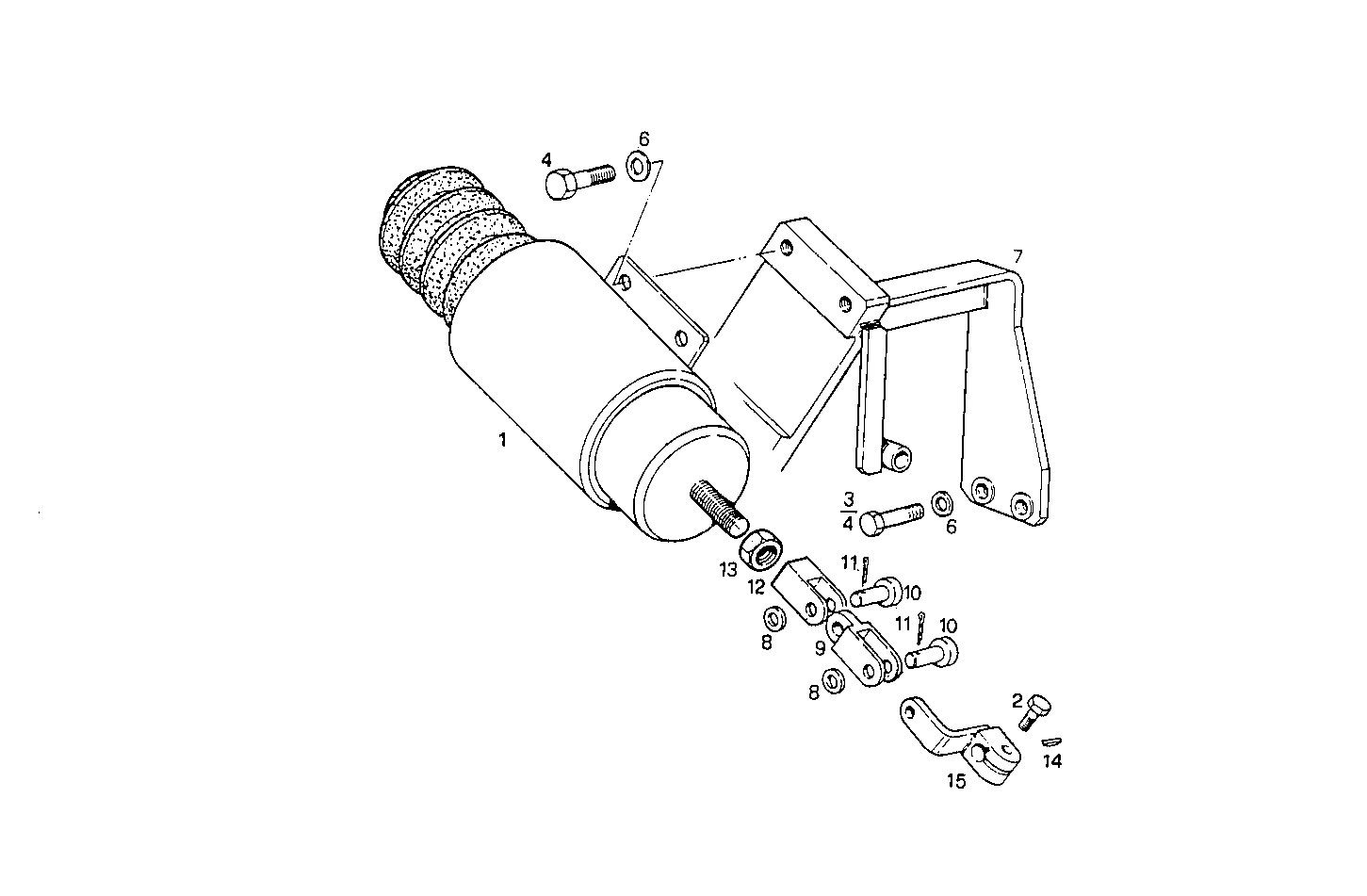 4
6
7
1
$\frac{3}{4}$
6
13
12
11
10
8
9
11
10
8
2
14
15