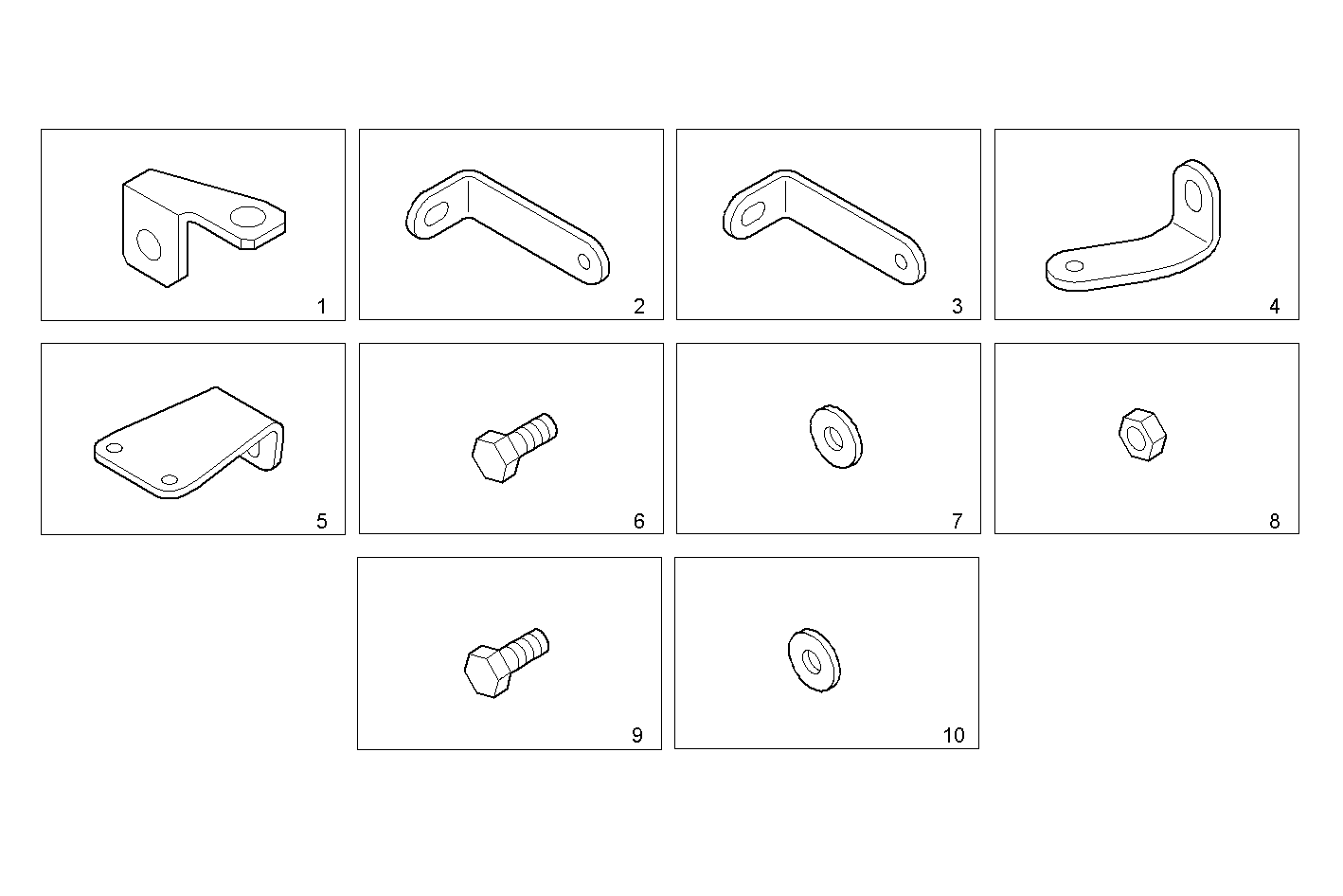 1

2

3

4

5

6

7

8

9

10