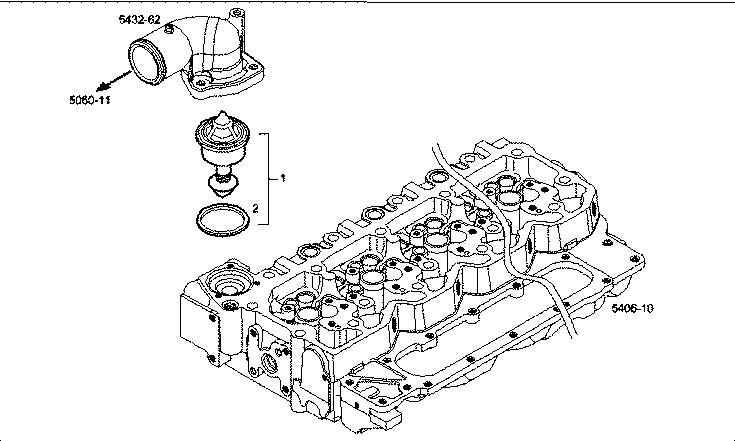 5432-62

5060-11

1

2

5406-10