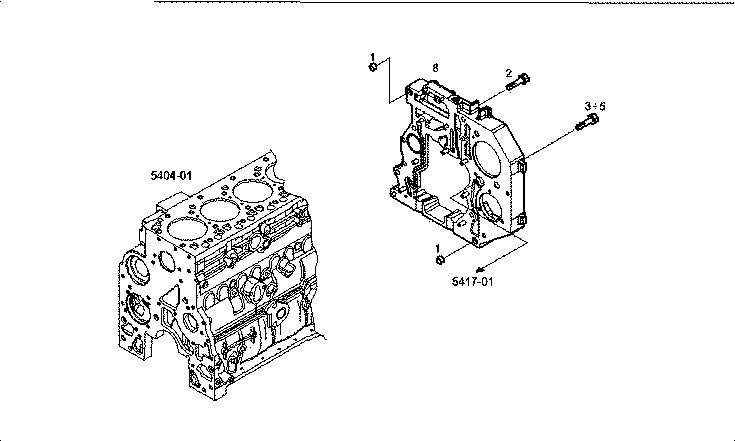 1
8
2
3÷5
5404-01
1
5417-01