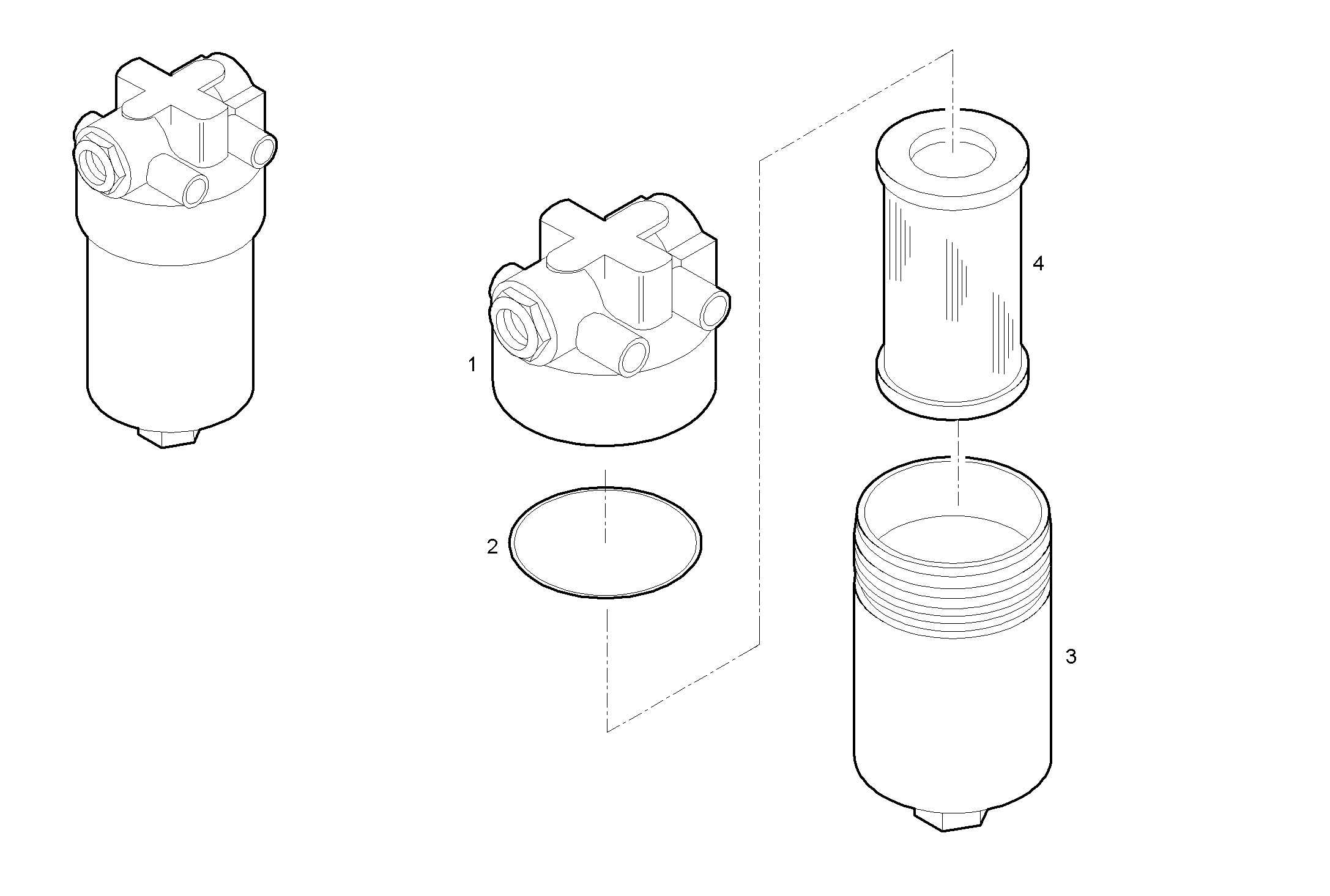 4
1
2
3