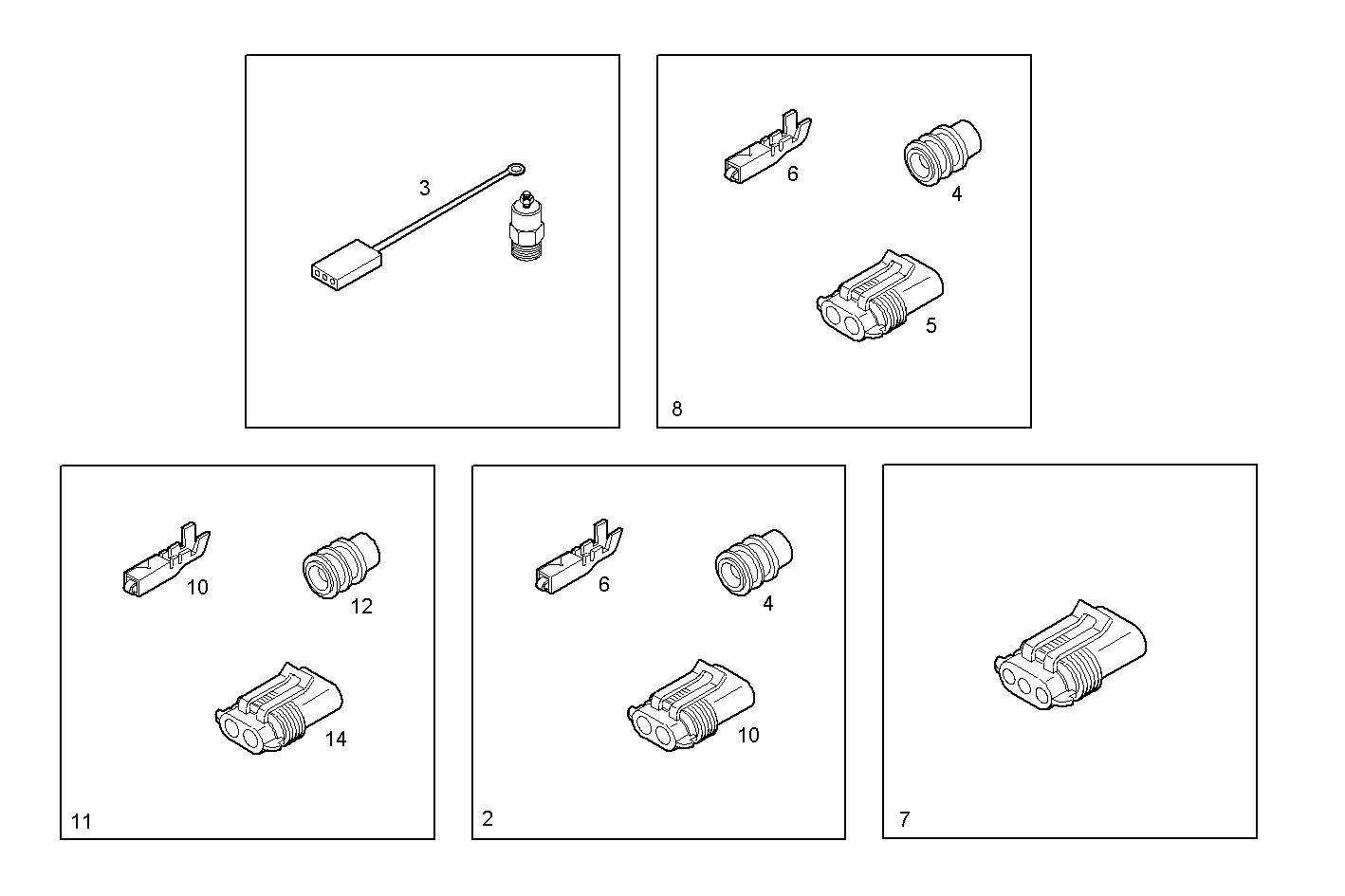 3

6
4
5
8

10
12
14
11

6
4
10
2

7