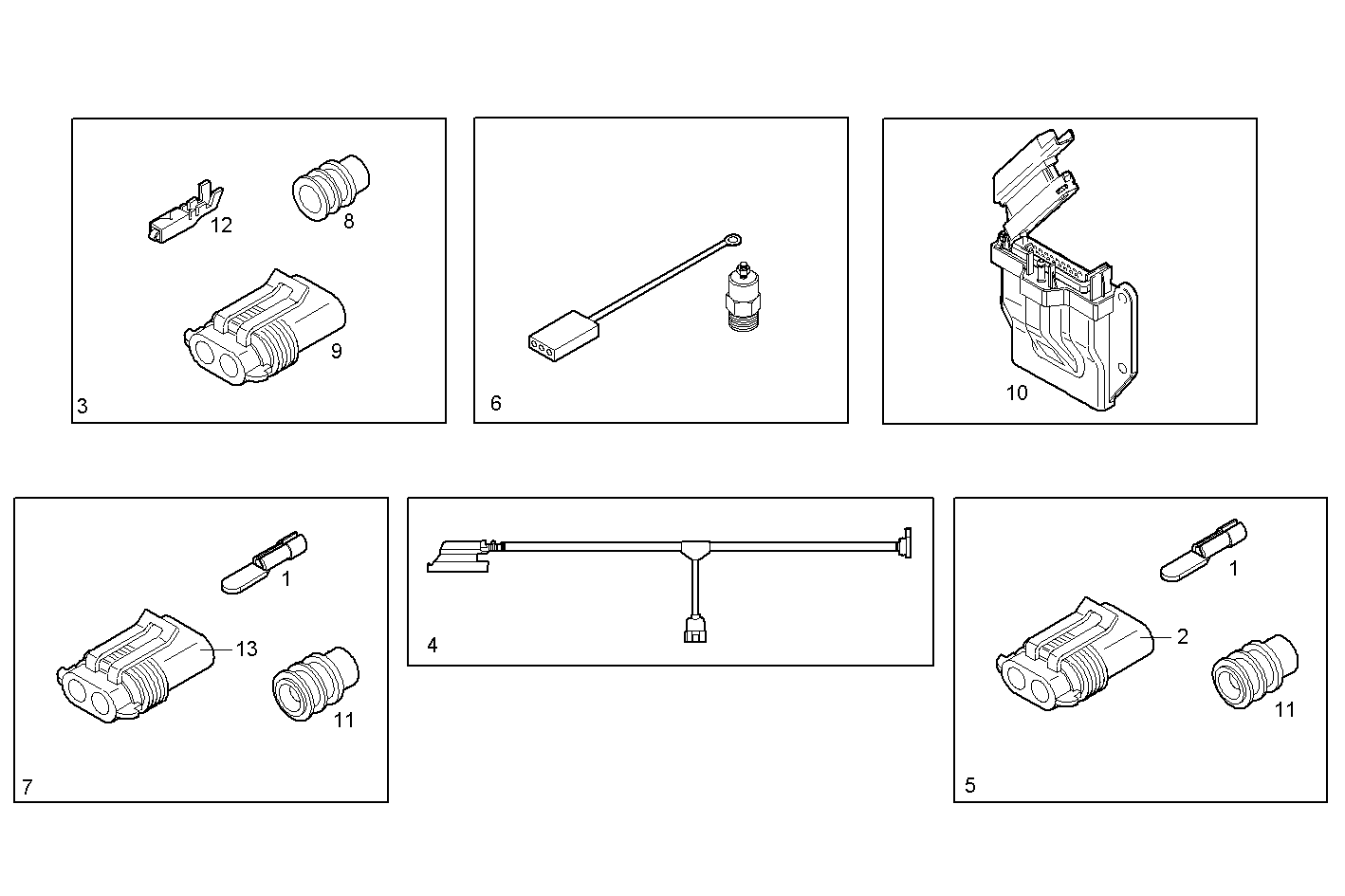 12
8
9
3

6

10

1
13
11
7

4

1
2
11
5