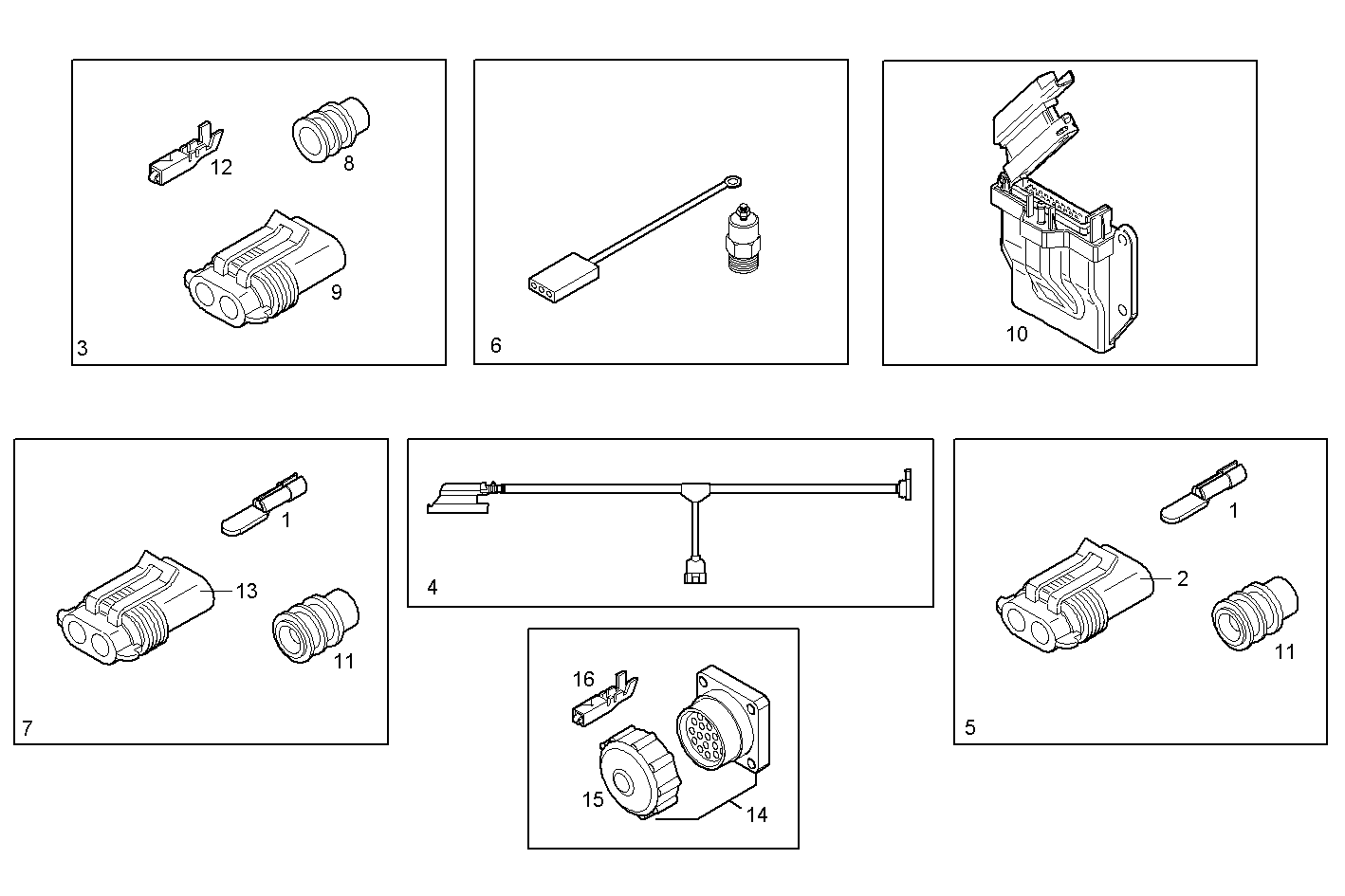 12
8
9
3

6

10

1
13
11
7

4

1
2
11
5

16
15
14