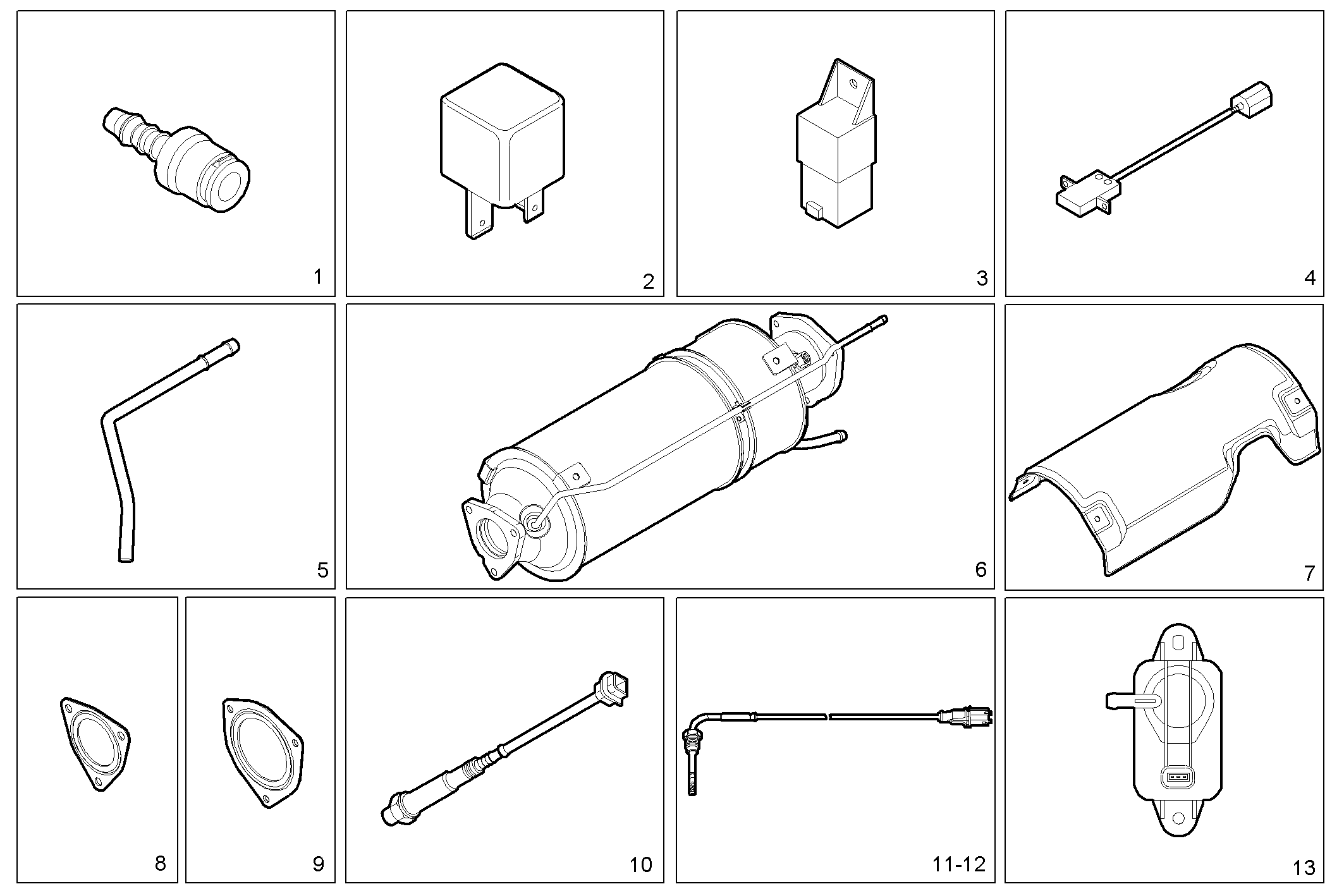 1

2

3

4

5

6

7

8

9

10

11-12

13