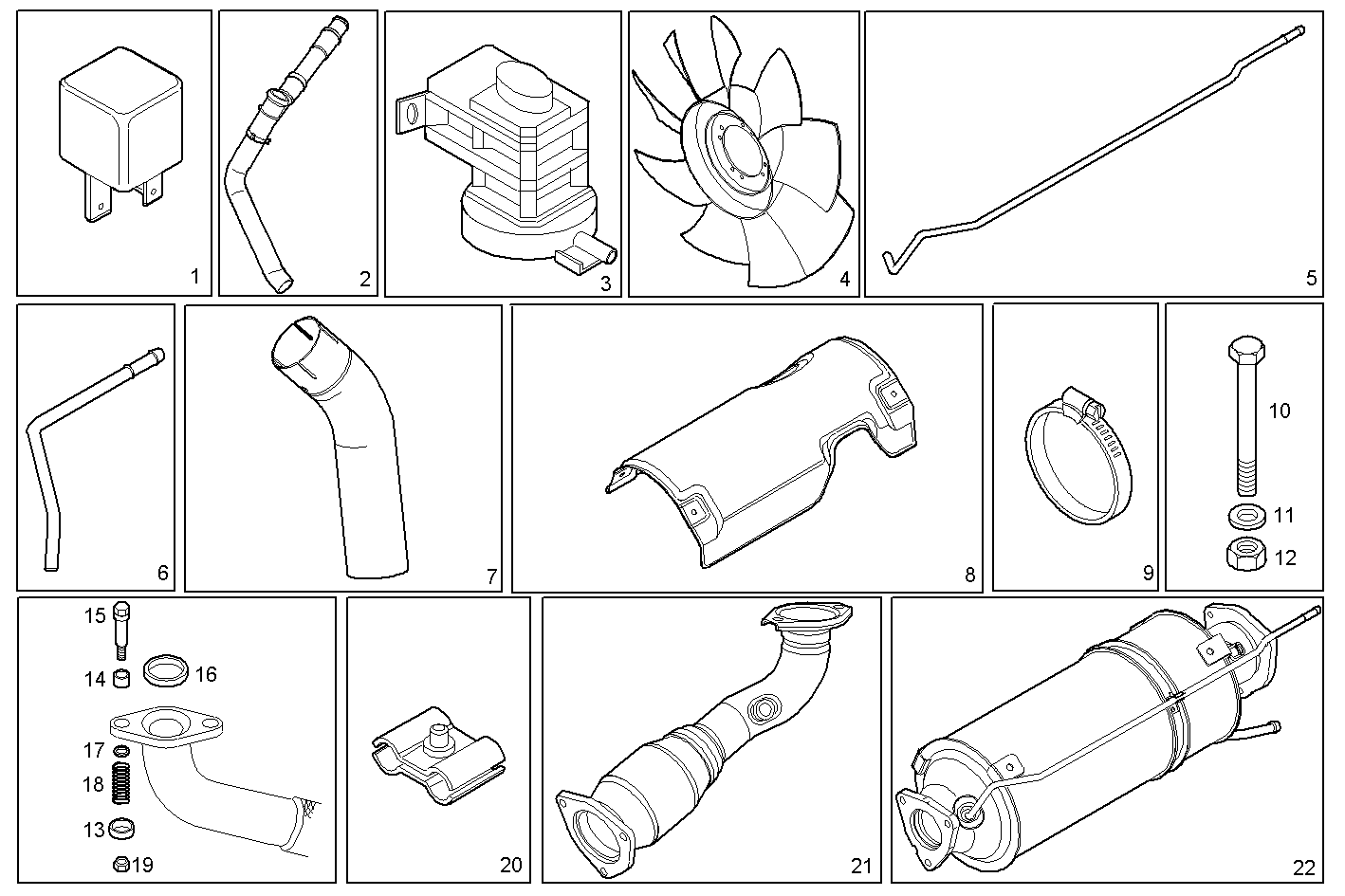 1

2

3

4

5

6

7

8

9

10

11

12

15

14

16

17

18

13

19

20

21

22