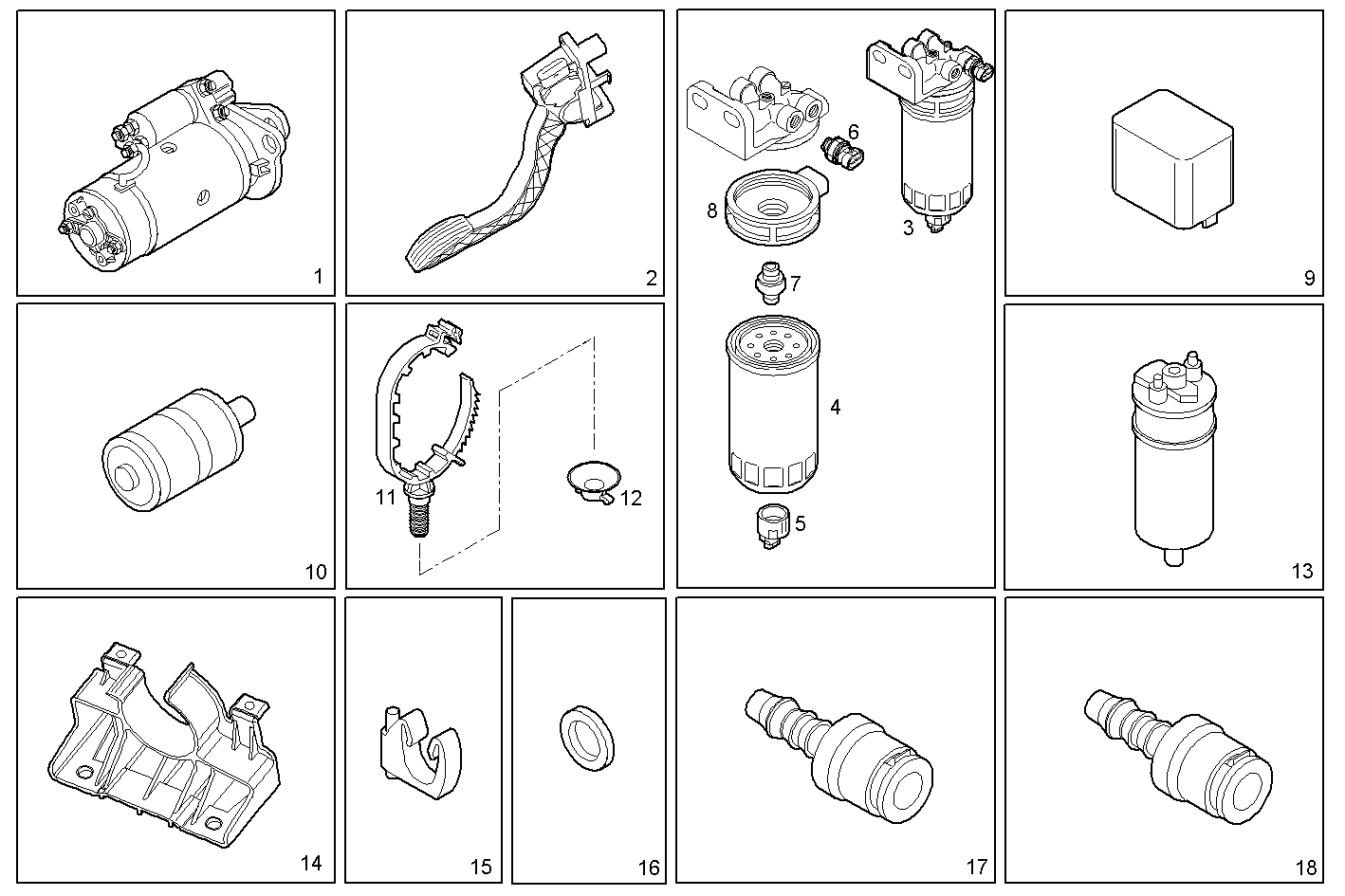 1
2
6
8
3
7
4
5
9
10
11
12
13
14
15
16
17
18