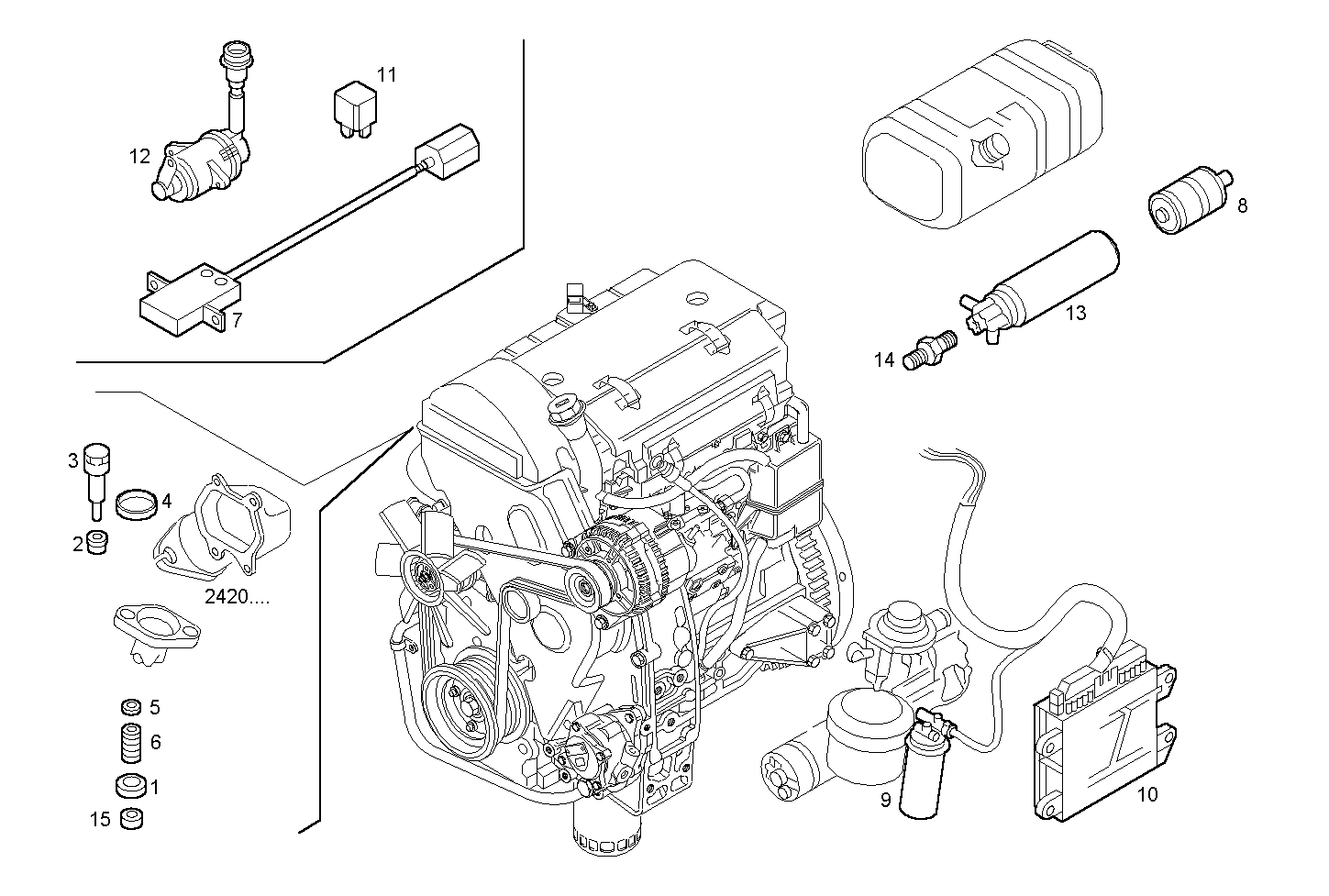 11
12
7
8
13
14
3
4
2
2420....
5
6
1
15
9
10