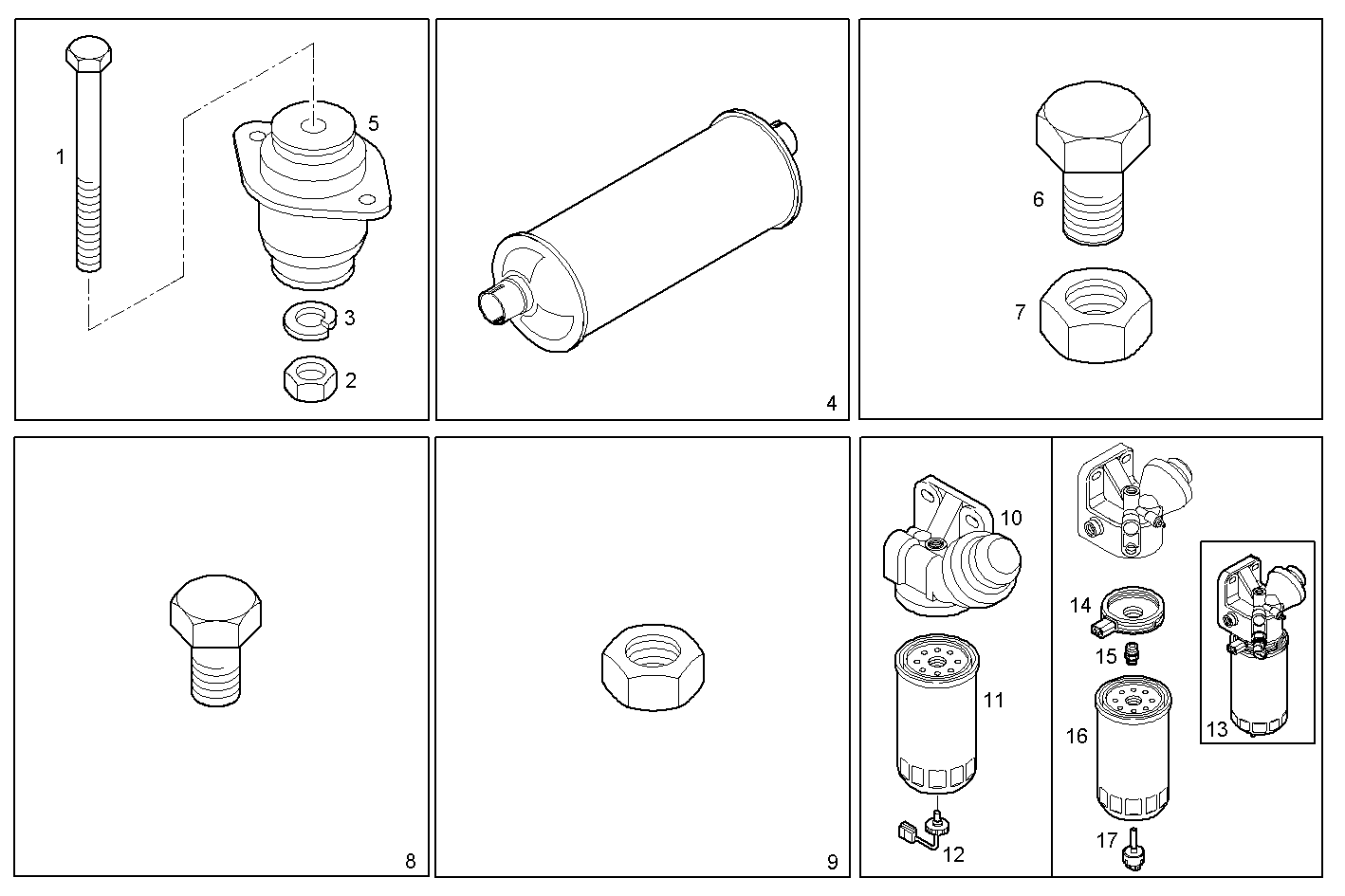 1
5
3
2
4
6
7
8
9
10
11
12
14
15
16
17
13