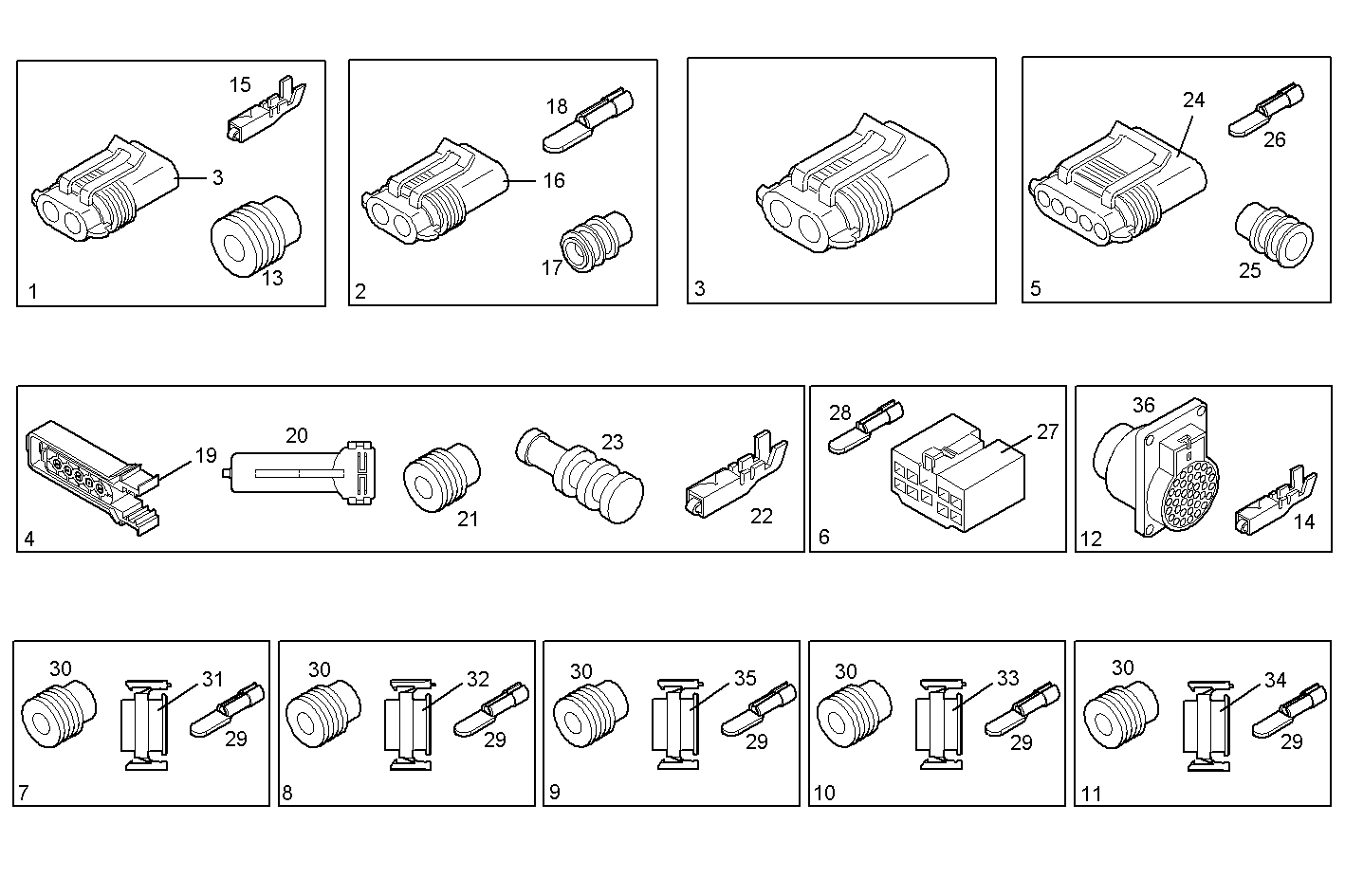 15
3
13
1

18
16
17
2

3

24
26
25
5

19
20
21
23
22
4

28
27
6

36
14
12

30
31
29
7

30
32
29
8

30
35
29
9

30
33
29
10

30
34
29
11