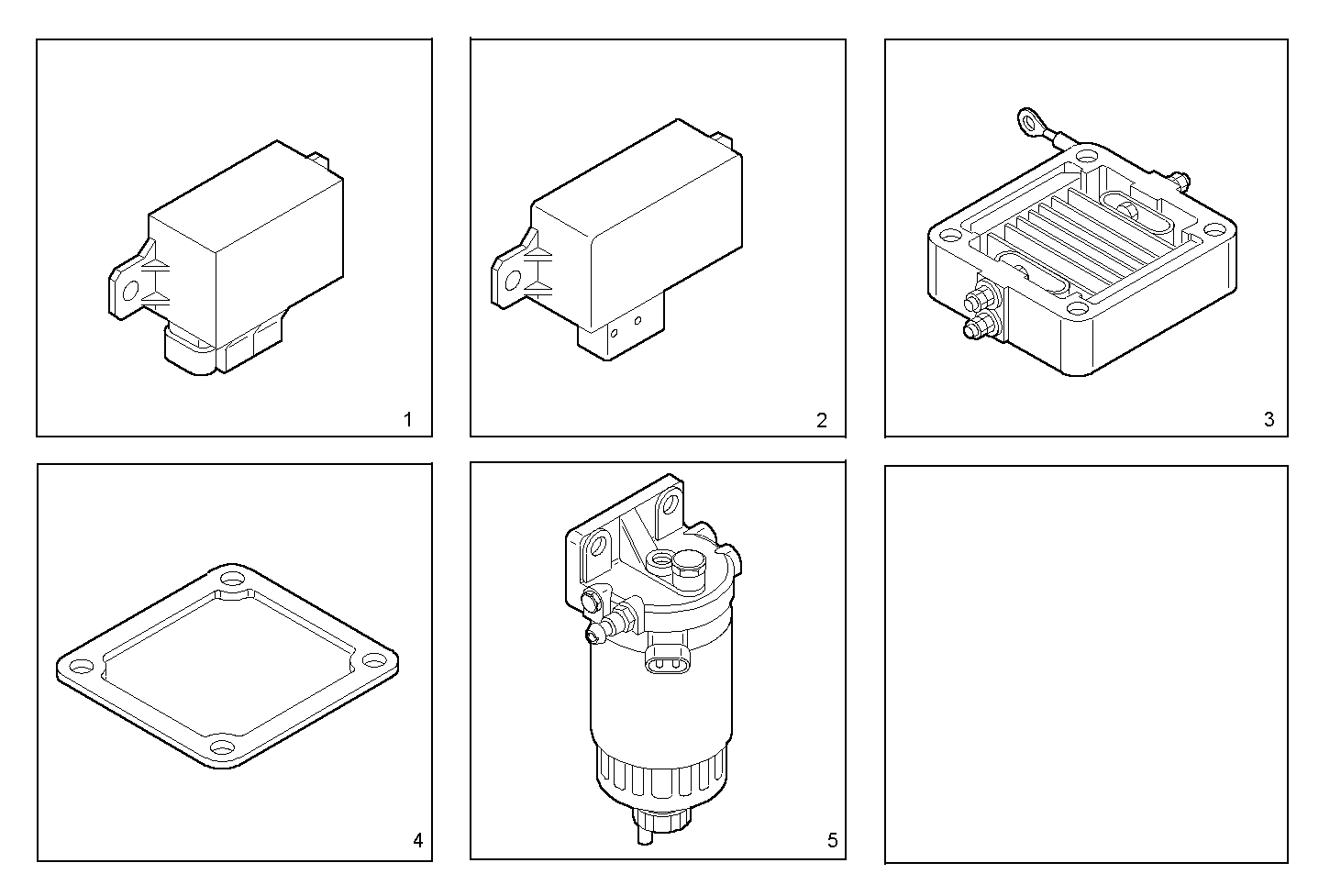 1

2

3

4

5