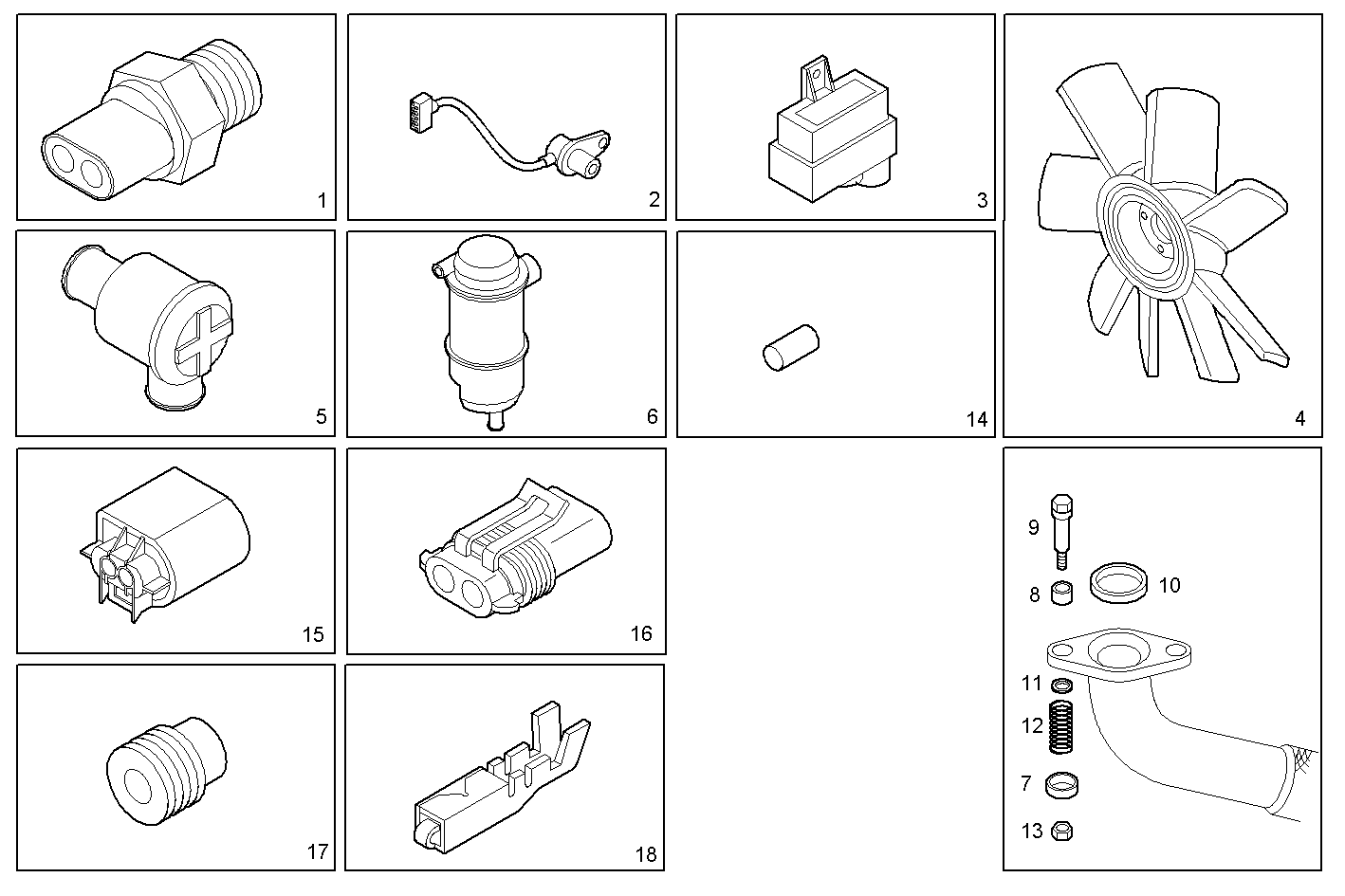 1

2

3

4

5

6

14

15

16

9

8

10

11

12

7

13

17

18