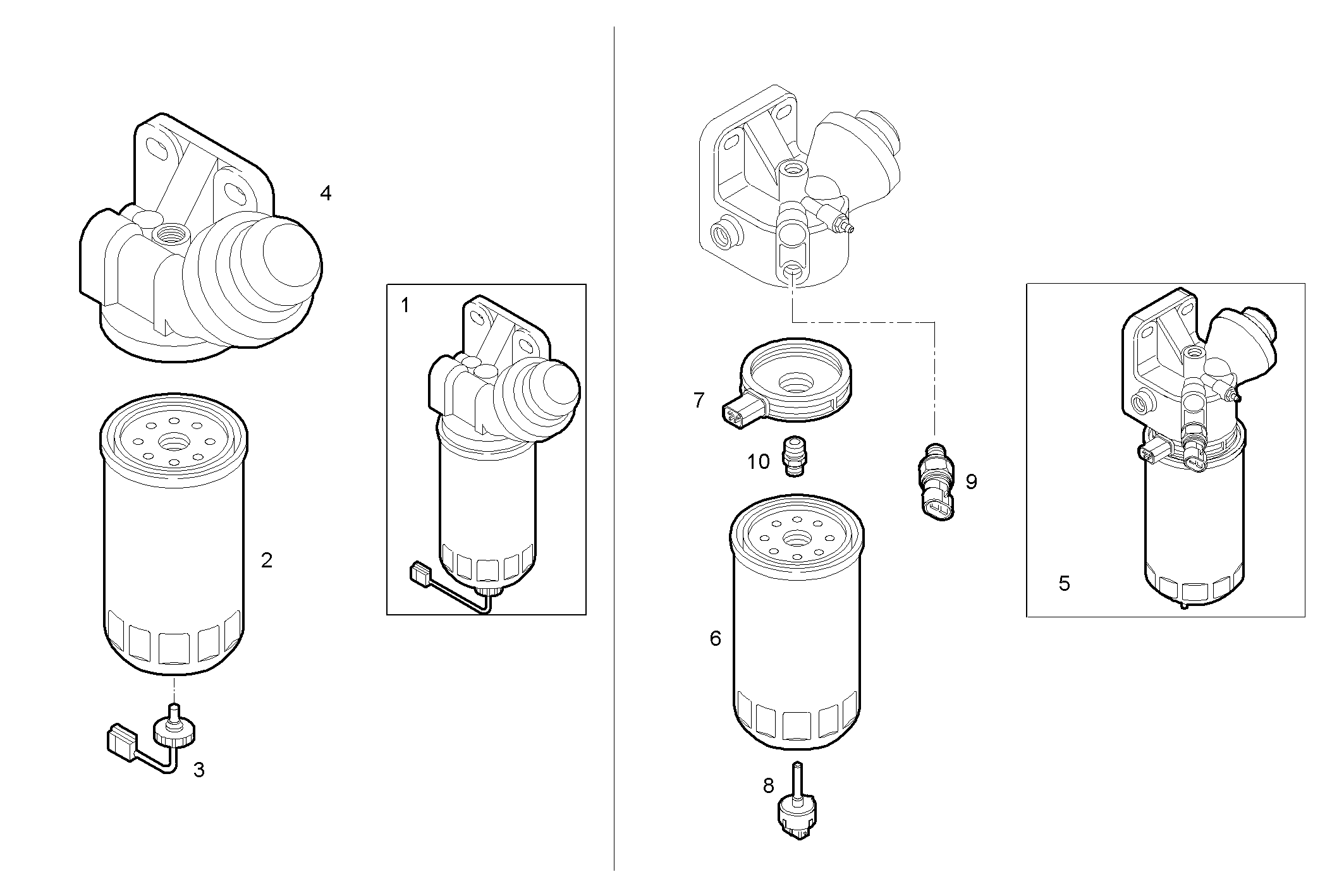 4

1

2

3

7

10

9

6

8

5