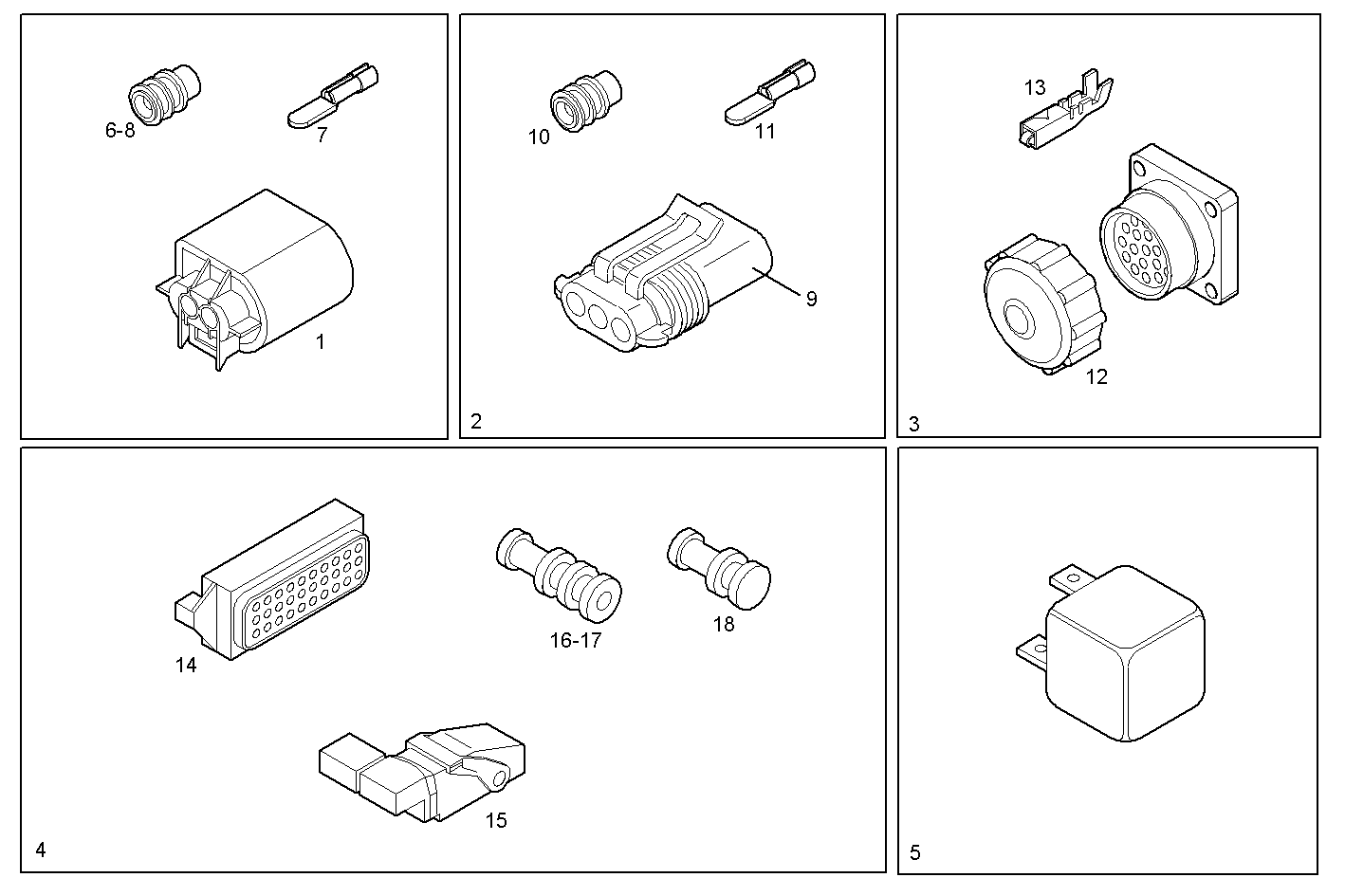 6-8
7
1

10
11
9
2

13
12
3

14
16-17
18
15
4

5