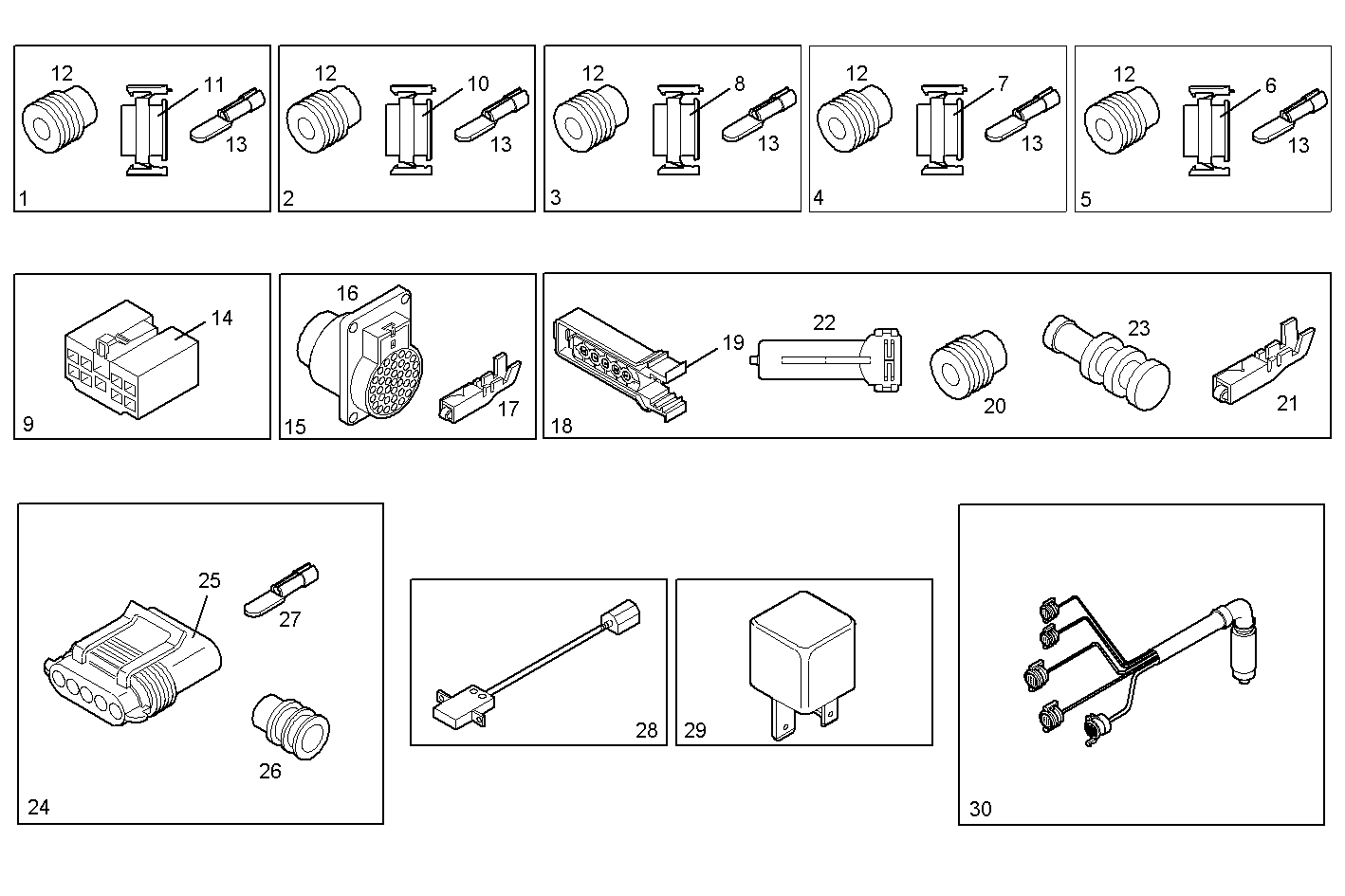 12
11
13
1

12
10
13
2

12
8
13
3

12
7
13
4

12
6
13
5

14
9

16
17
15

19
22
20
23
21
18

25
27
26
24

28

29

30