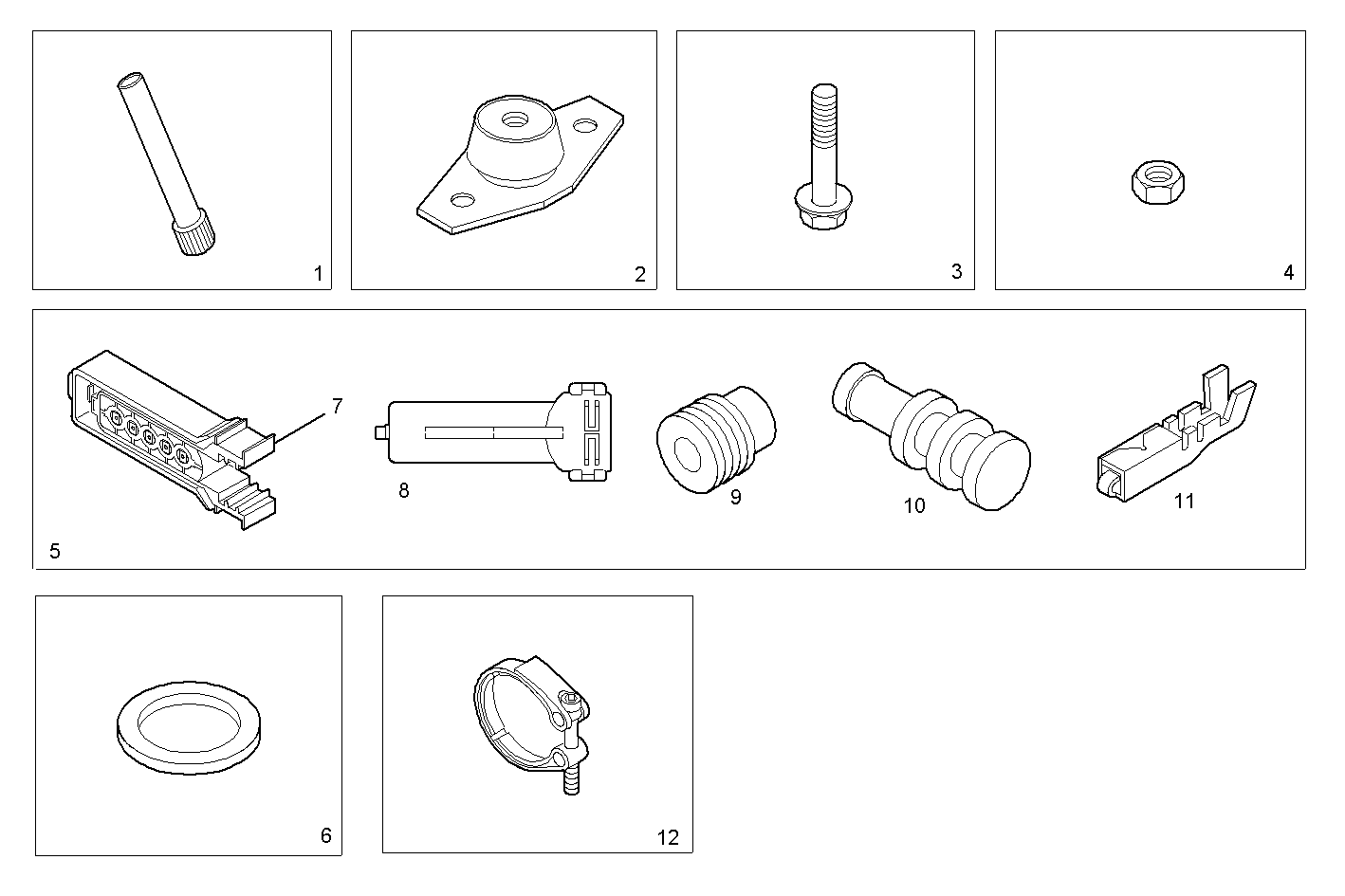 1

2

3

4

7

8

9

10

11

5

6

12