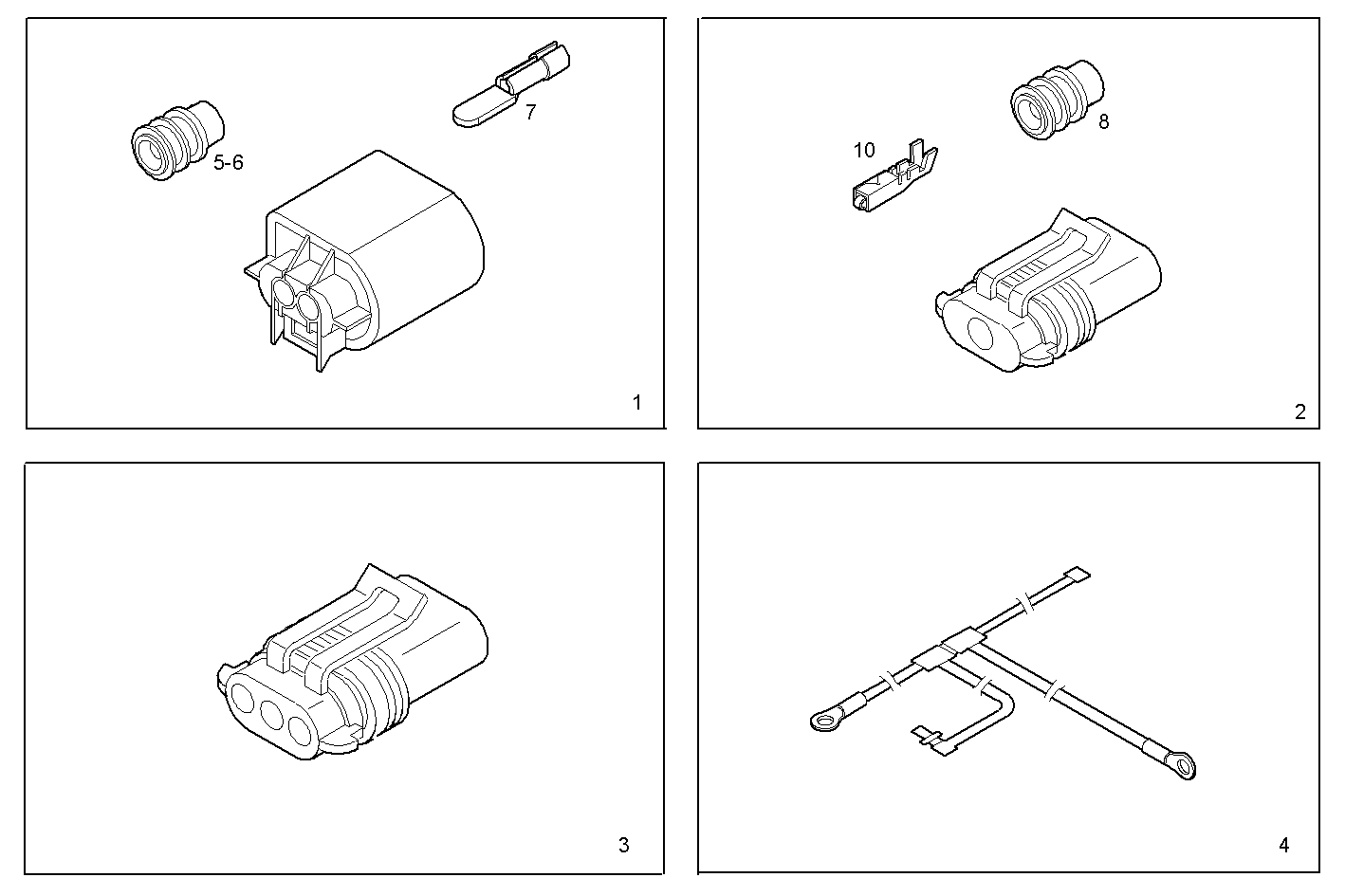 7
5-6
1

8
10
2

3

4