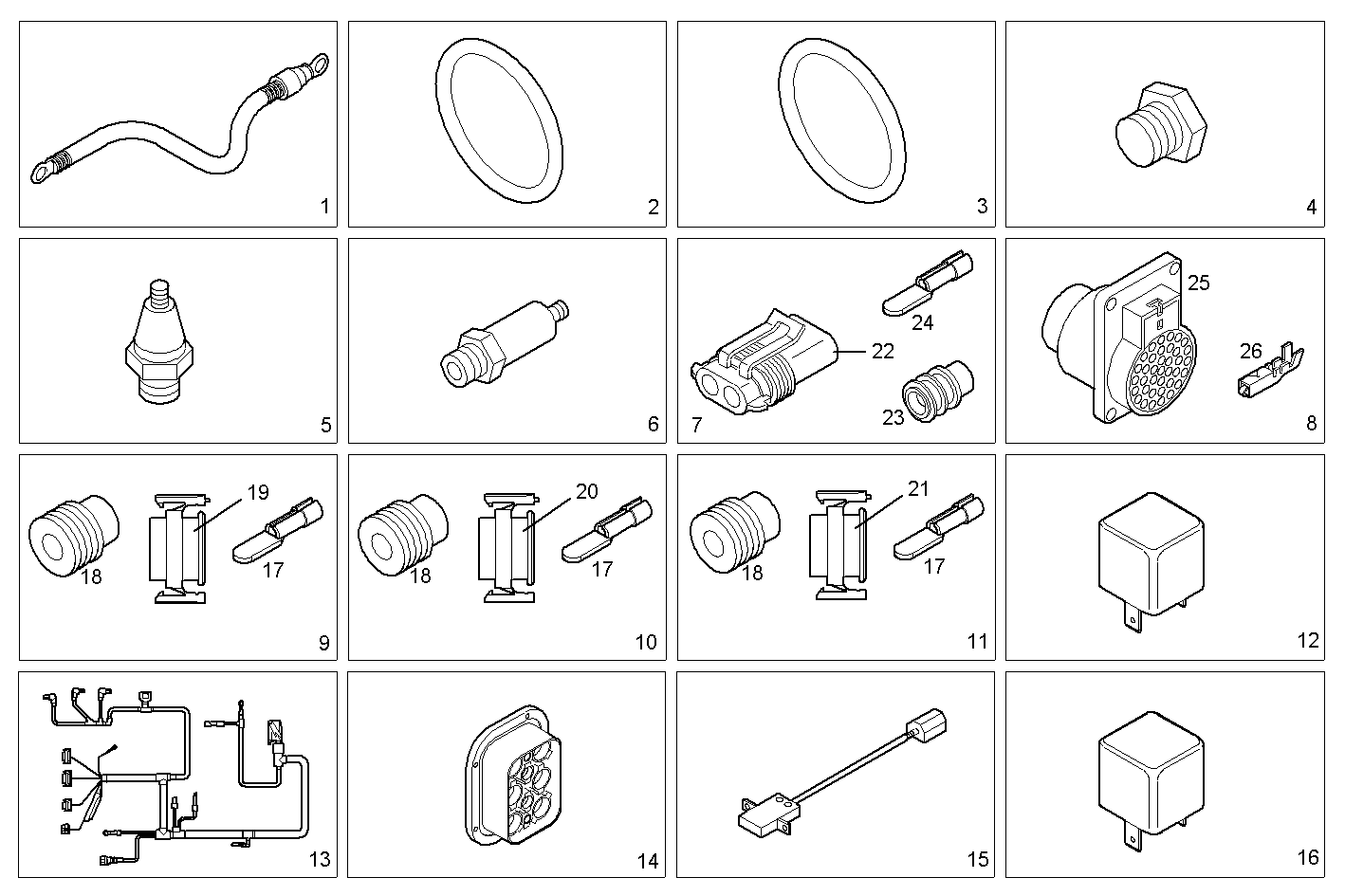 1

2

3

4

5

6

24
22
23
7

25
26
8

19
18
17
9

20
18
17
10

21
18
17
11

12

13

14

15

16