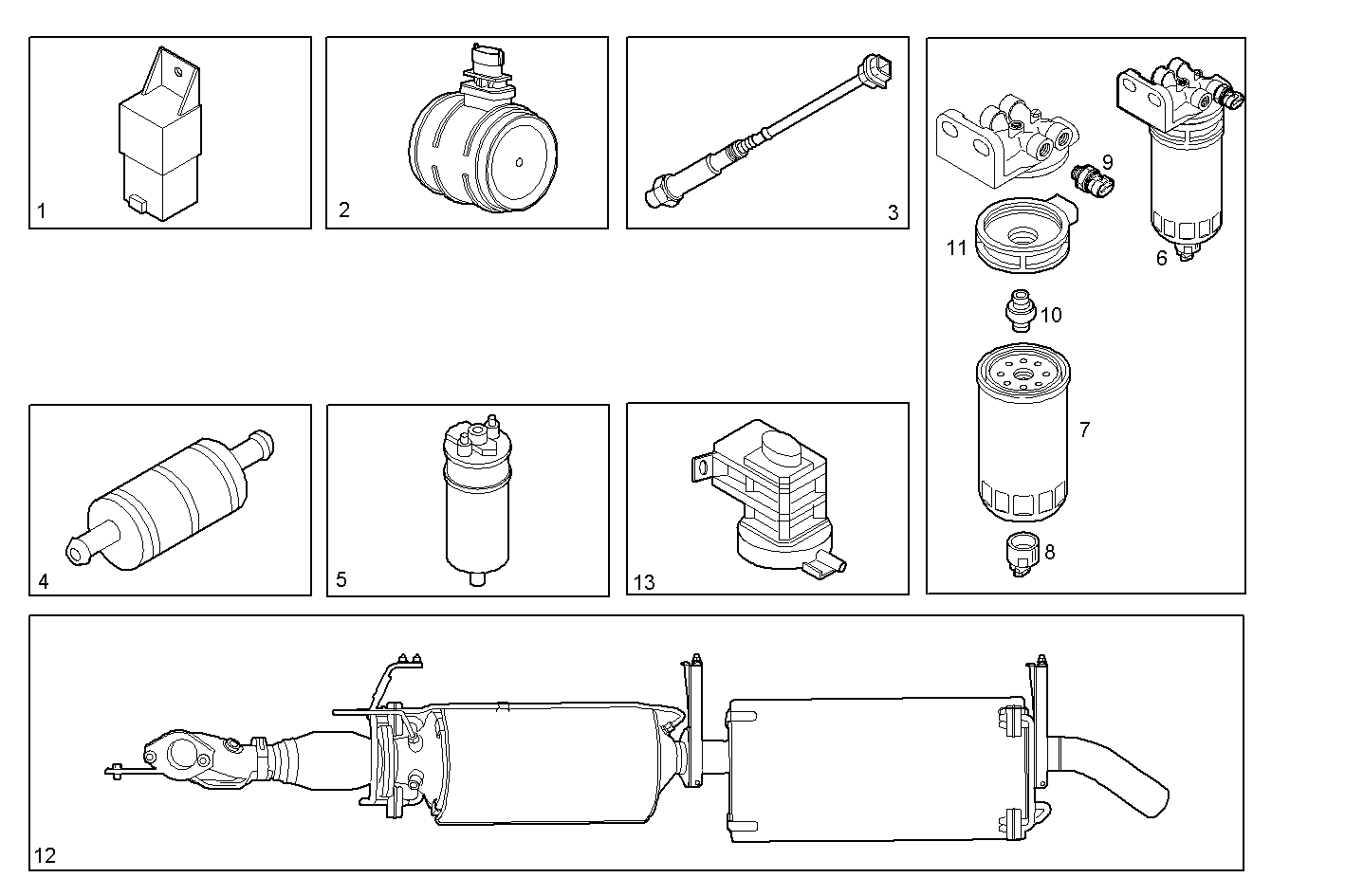 1

2

3

9

11

6

10

7

8

4

5

13

12