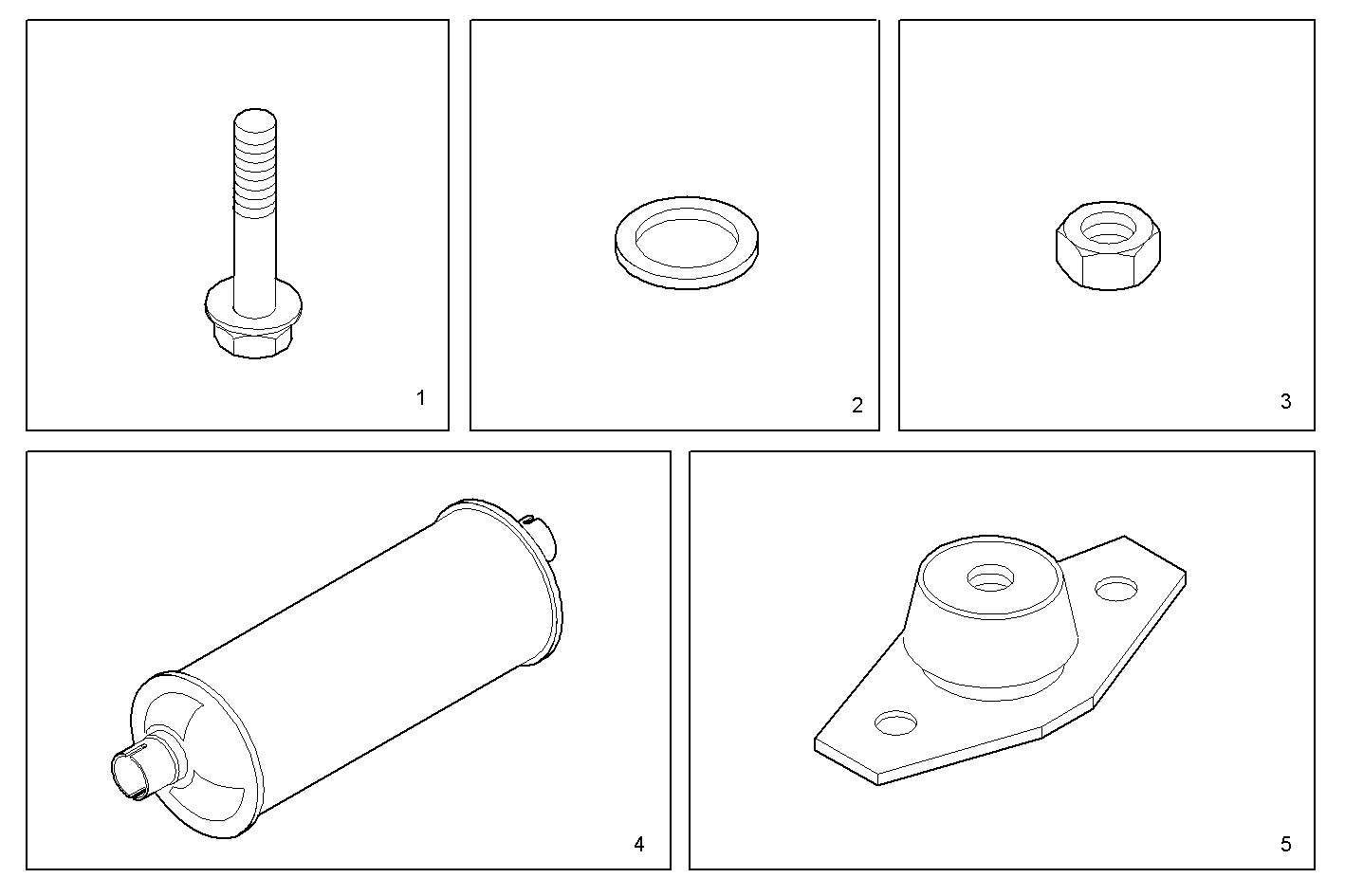 1

2

3

4

5