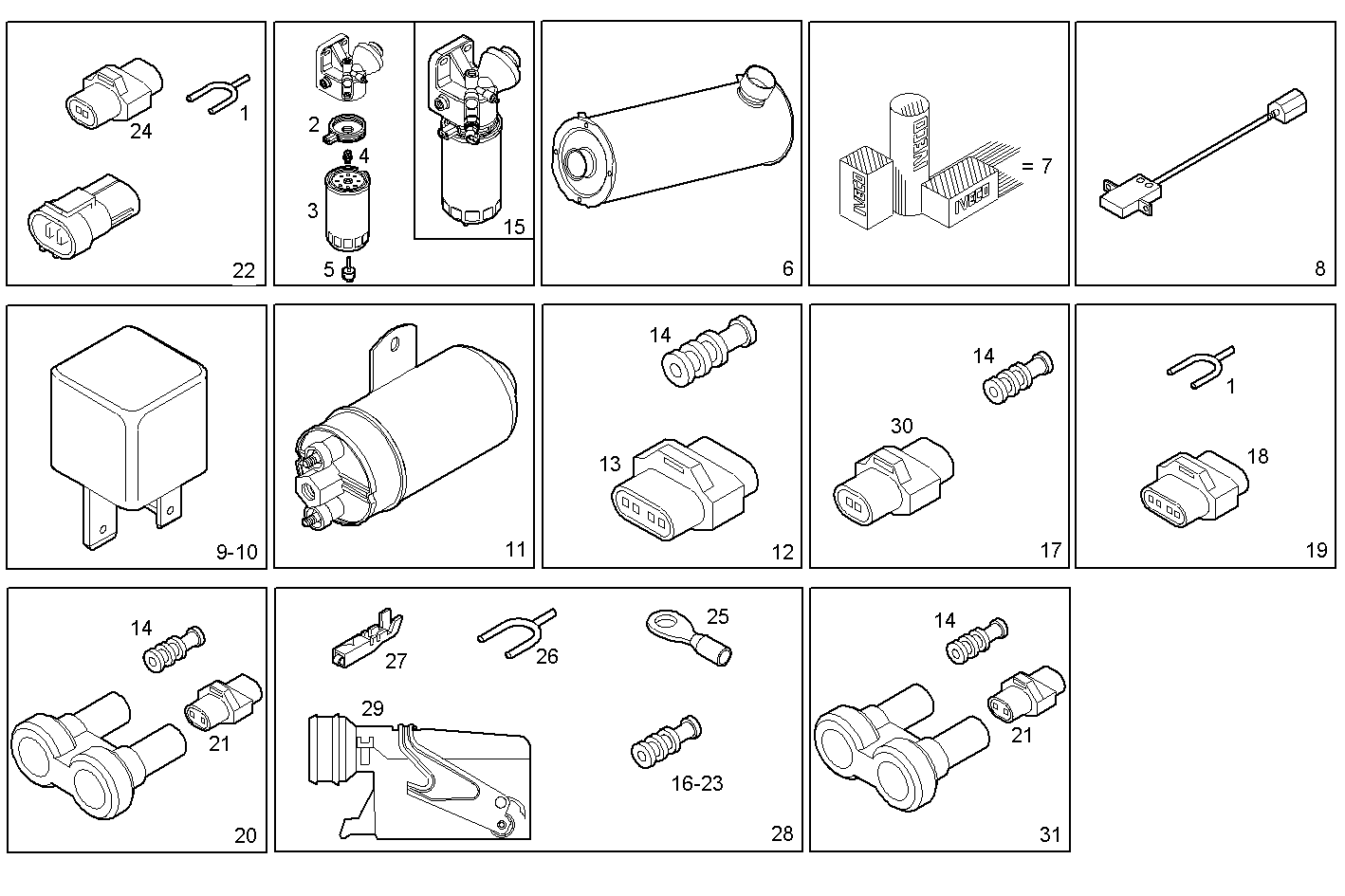 24
1
22

2
4
3
5
15

6

IVECO
IVECO
IVECO
= 7

8

9-10

11

14
13
12

14
30
17

1
18
19

14
21
20

27
26
25
29
16-23
28

14
21
31