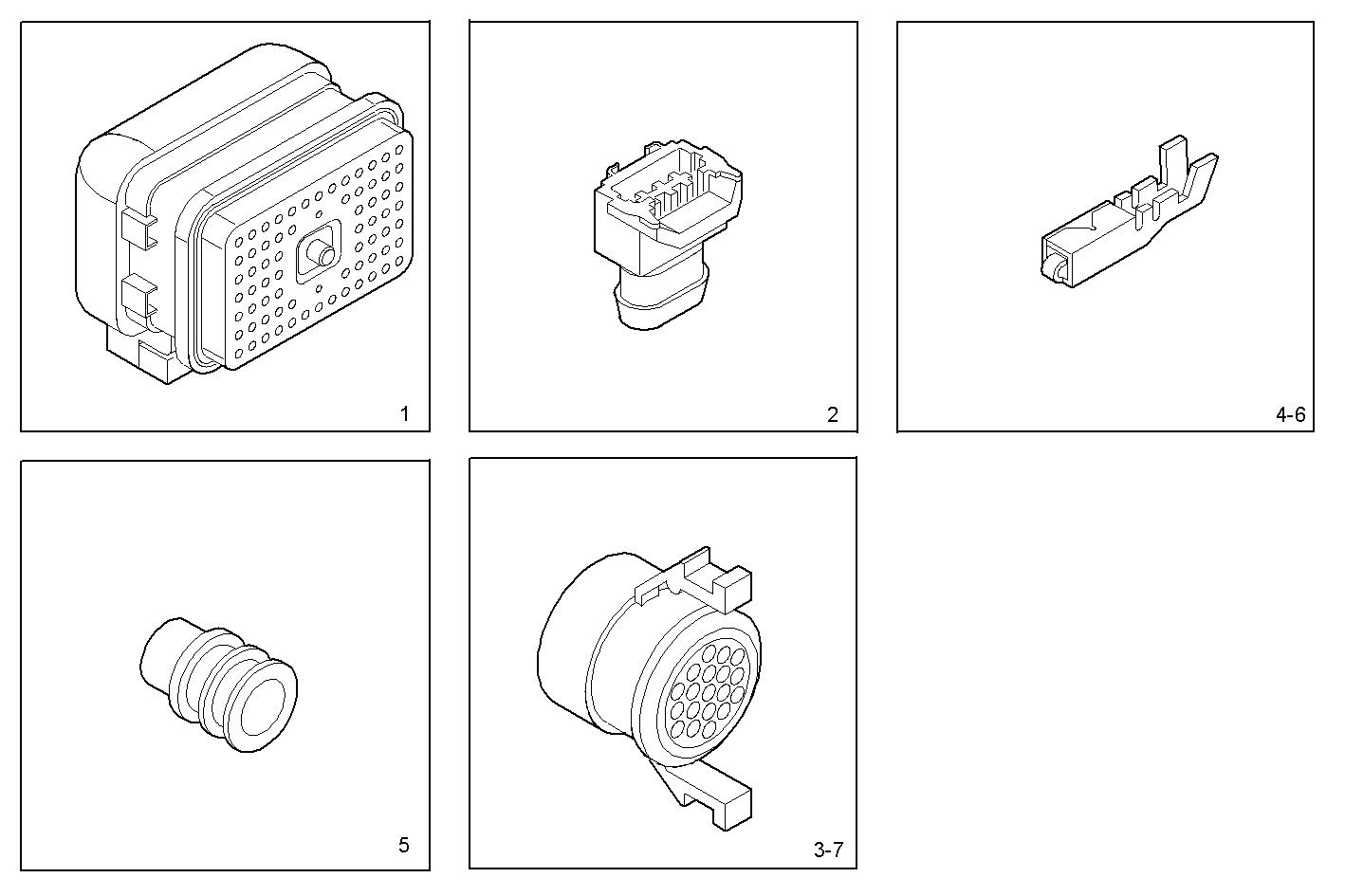 1

2

4-6

5

3-7