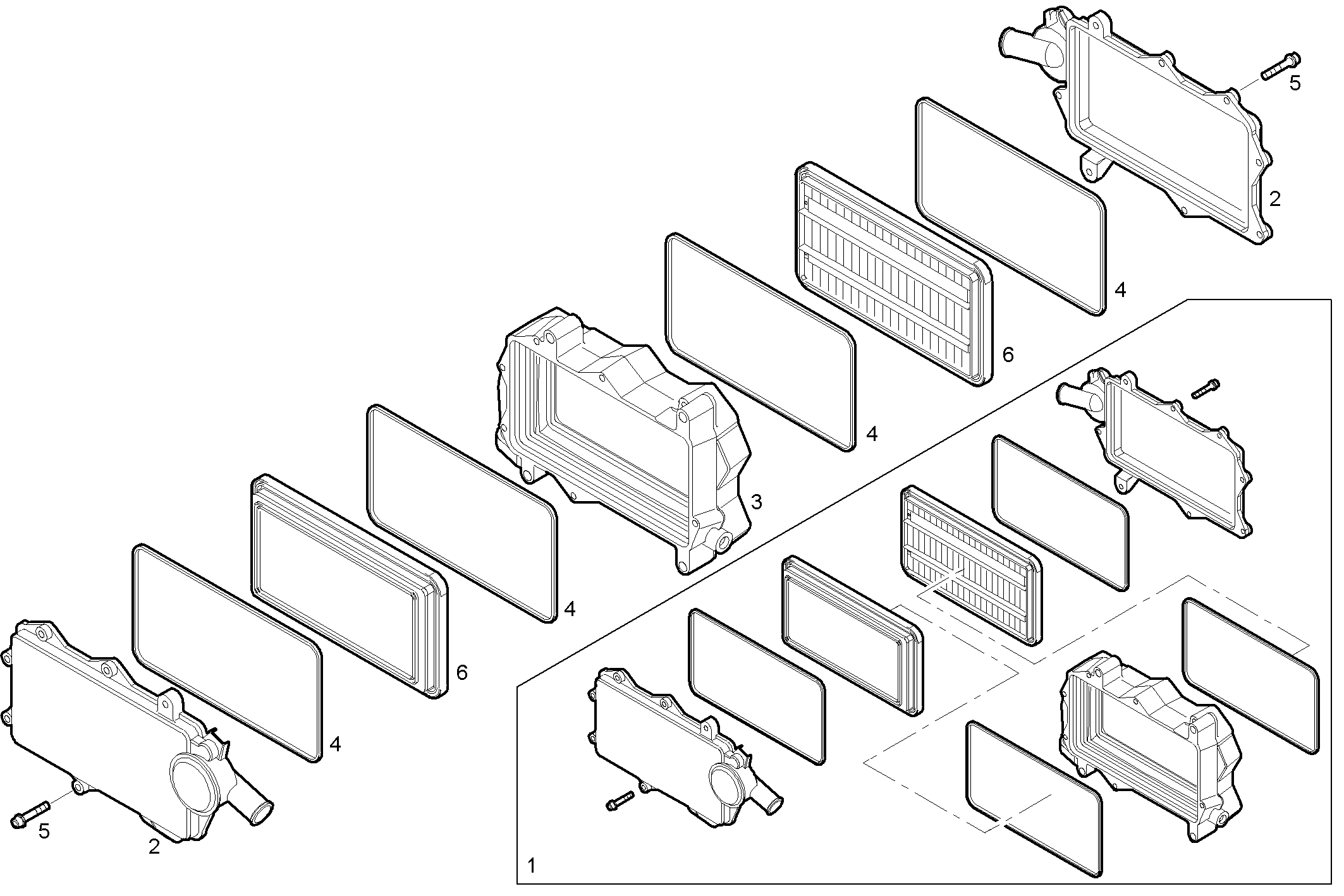 5
2
4
6
4
3
4
6
4
5
2
1