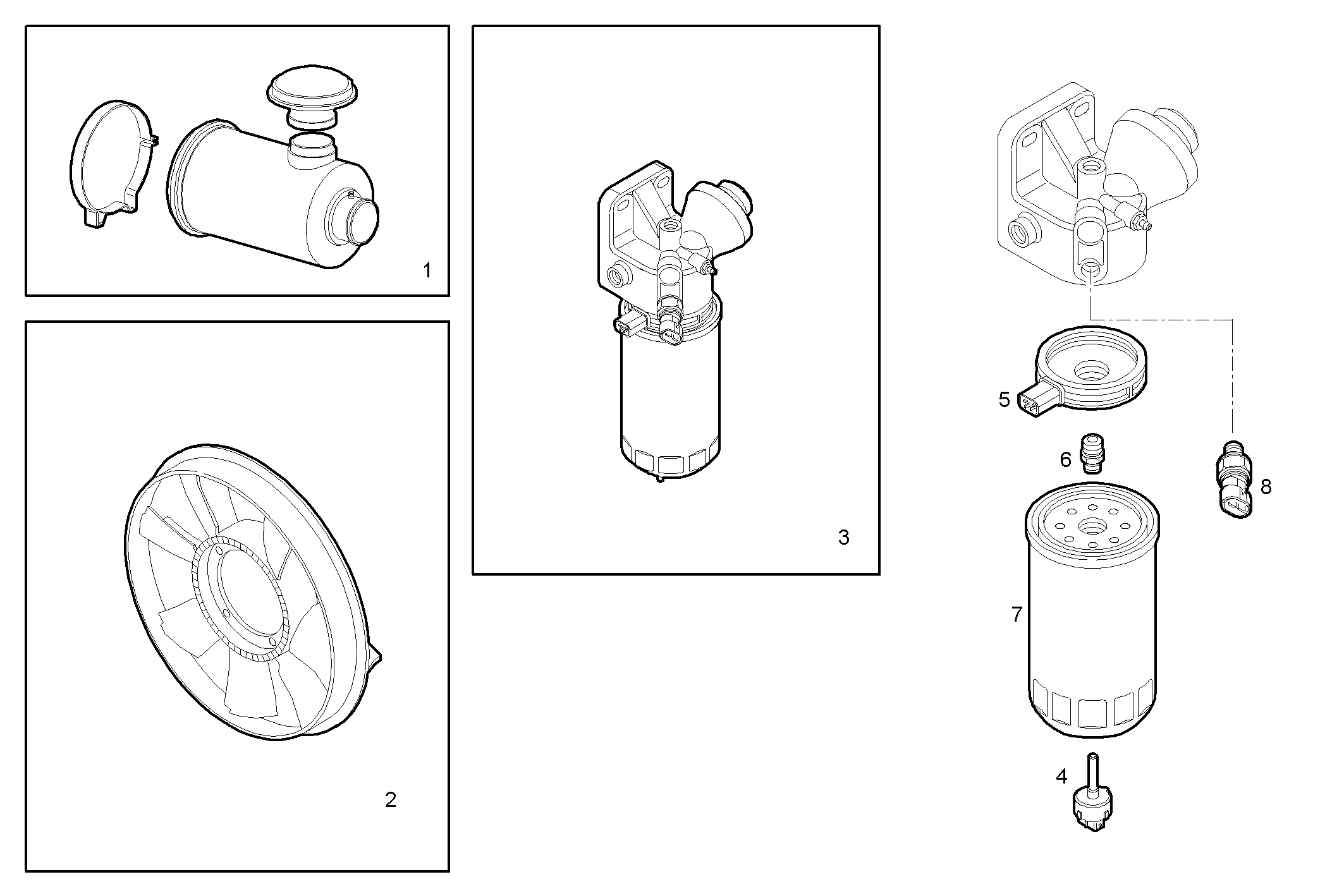 1

2

3

5

6

8

7

4