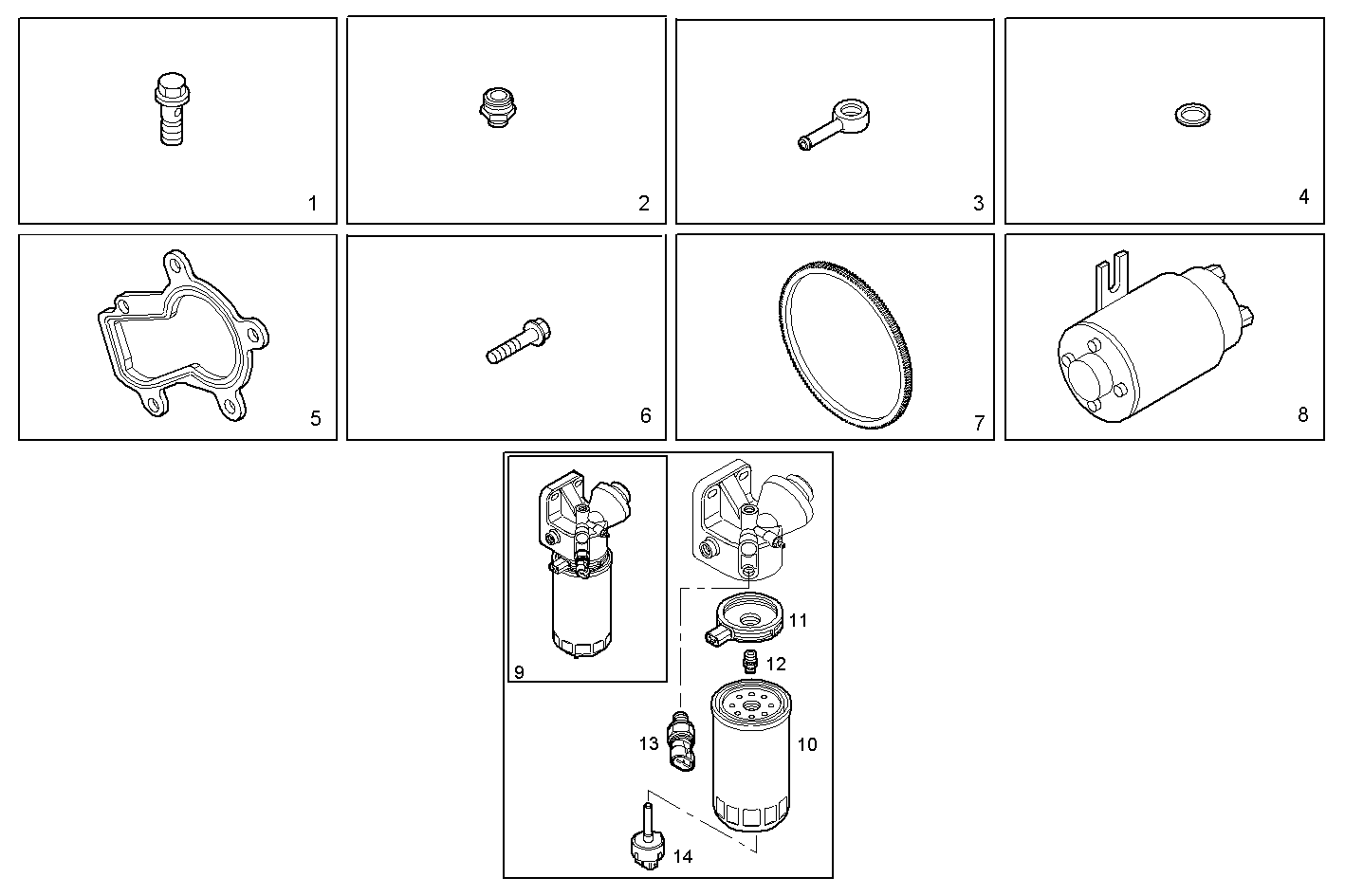 1

2

3

4

5

6

7

8

9

11

12

13

10

14