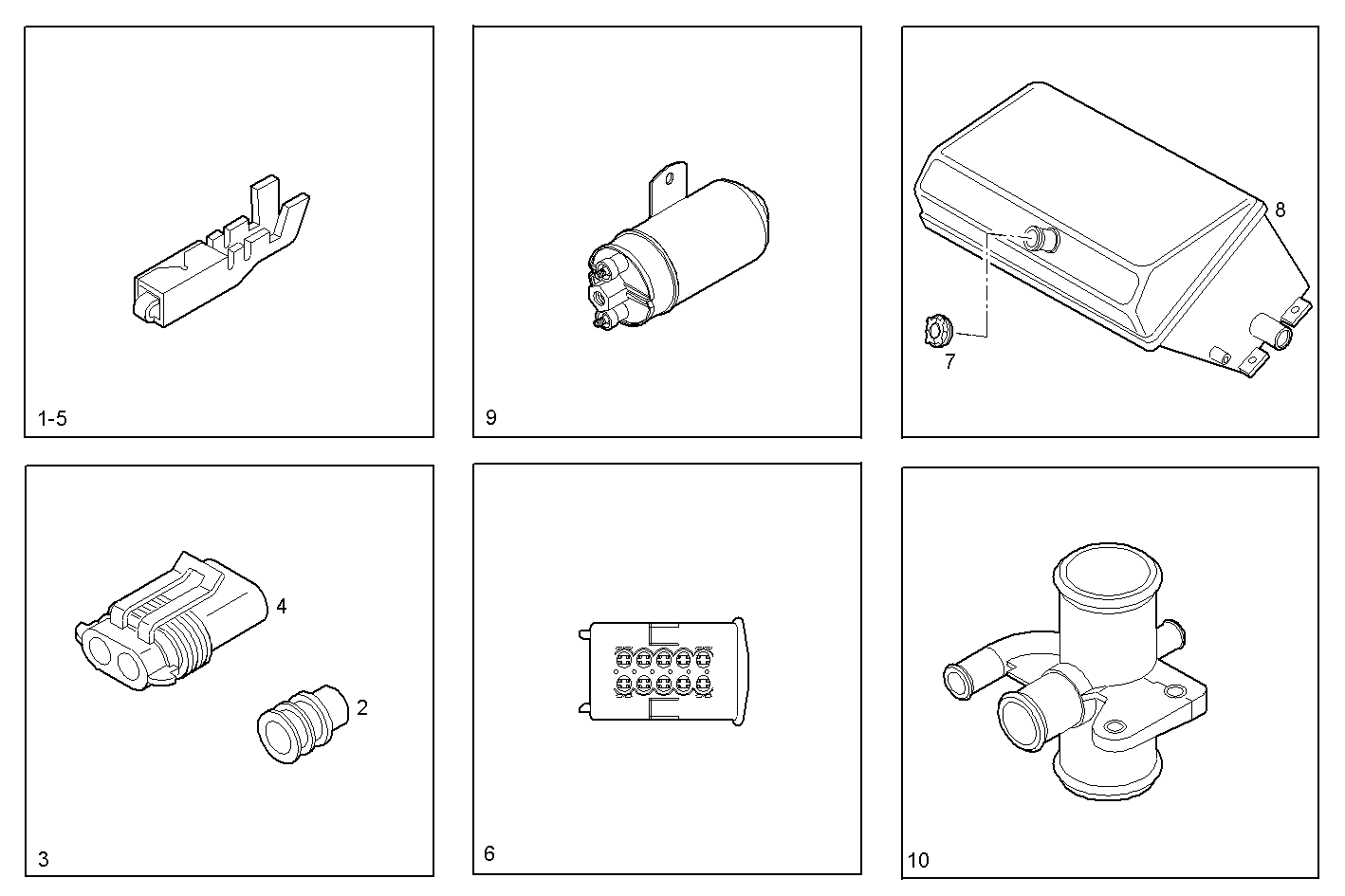 1-5

9

8

7

4

2

3

6

10