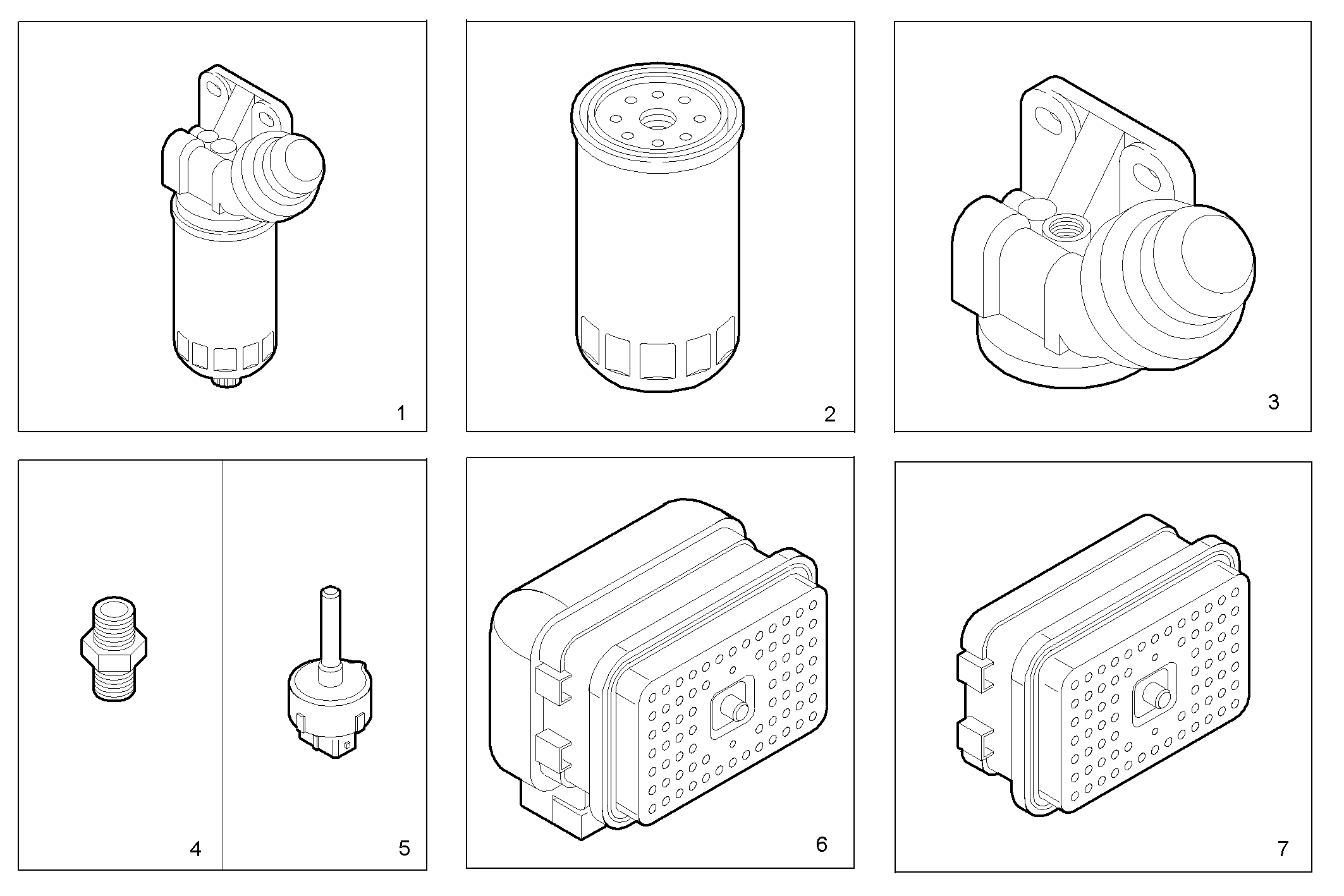 1

2

3

4

5

6

7