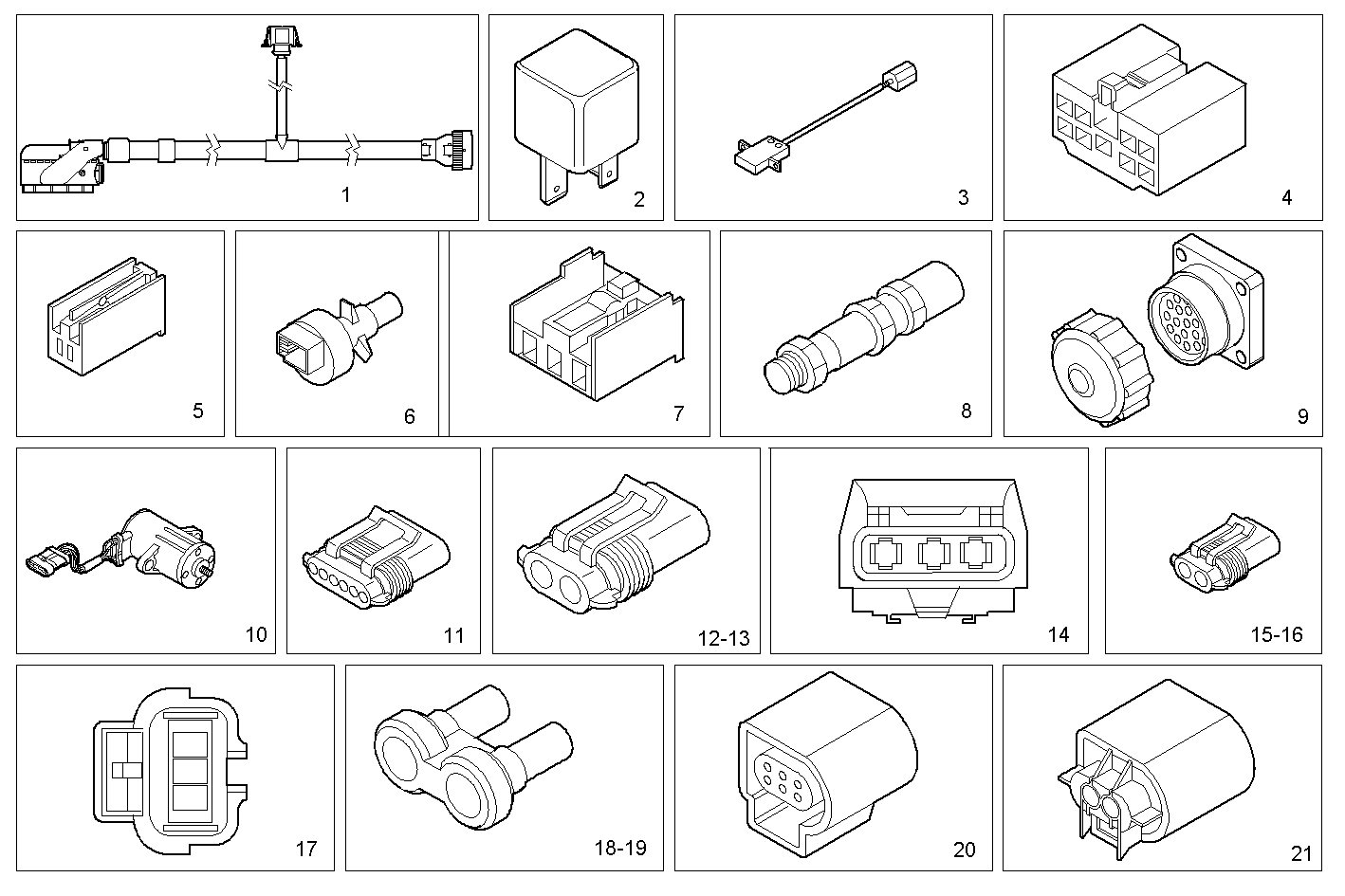 1
2
3
4
5
6
7
8
9
10
11
12-13
14
15-16
17
18-19
20
21