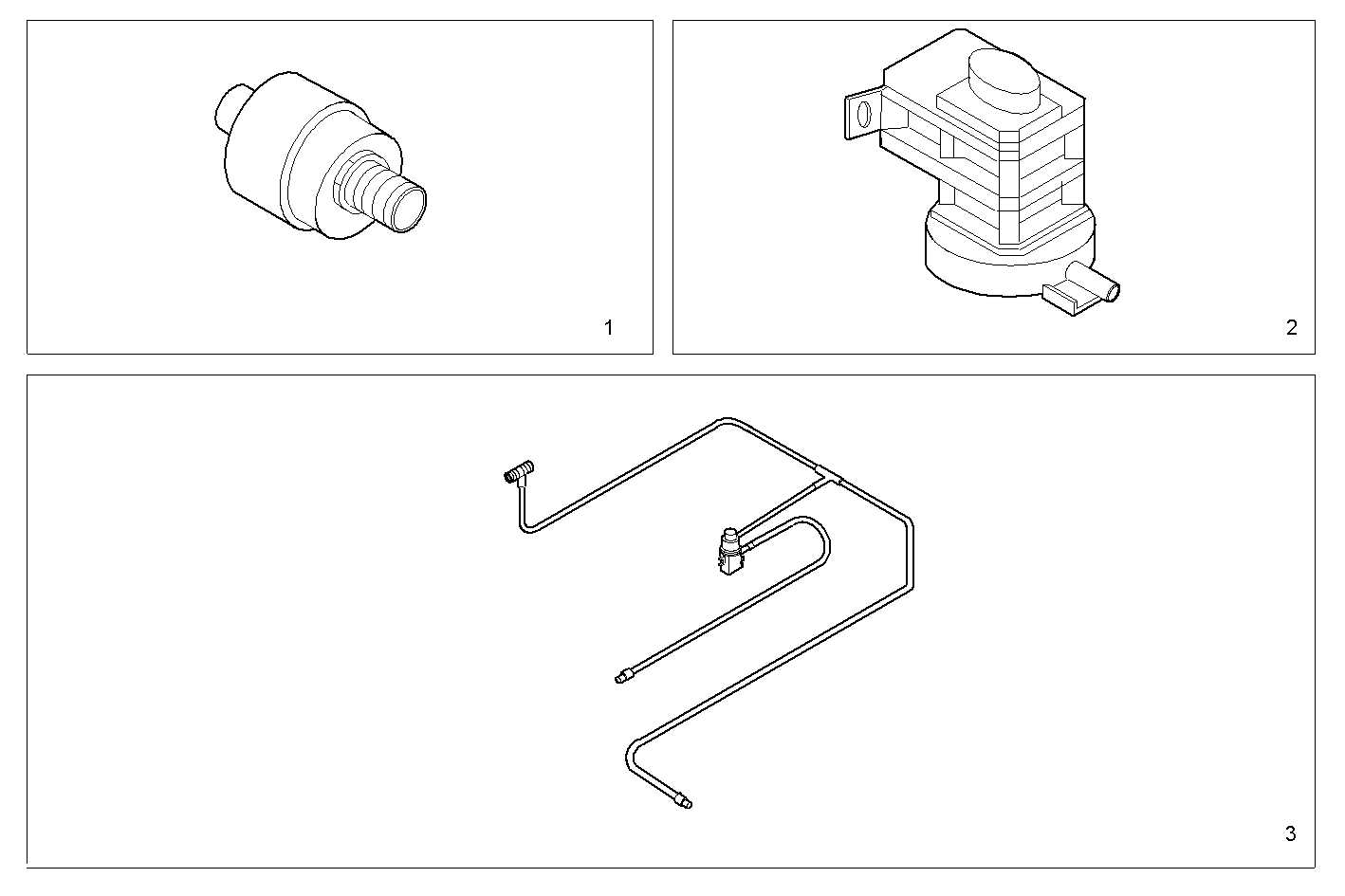 1

2

3