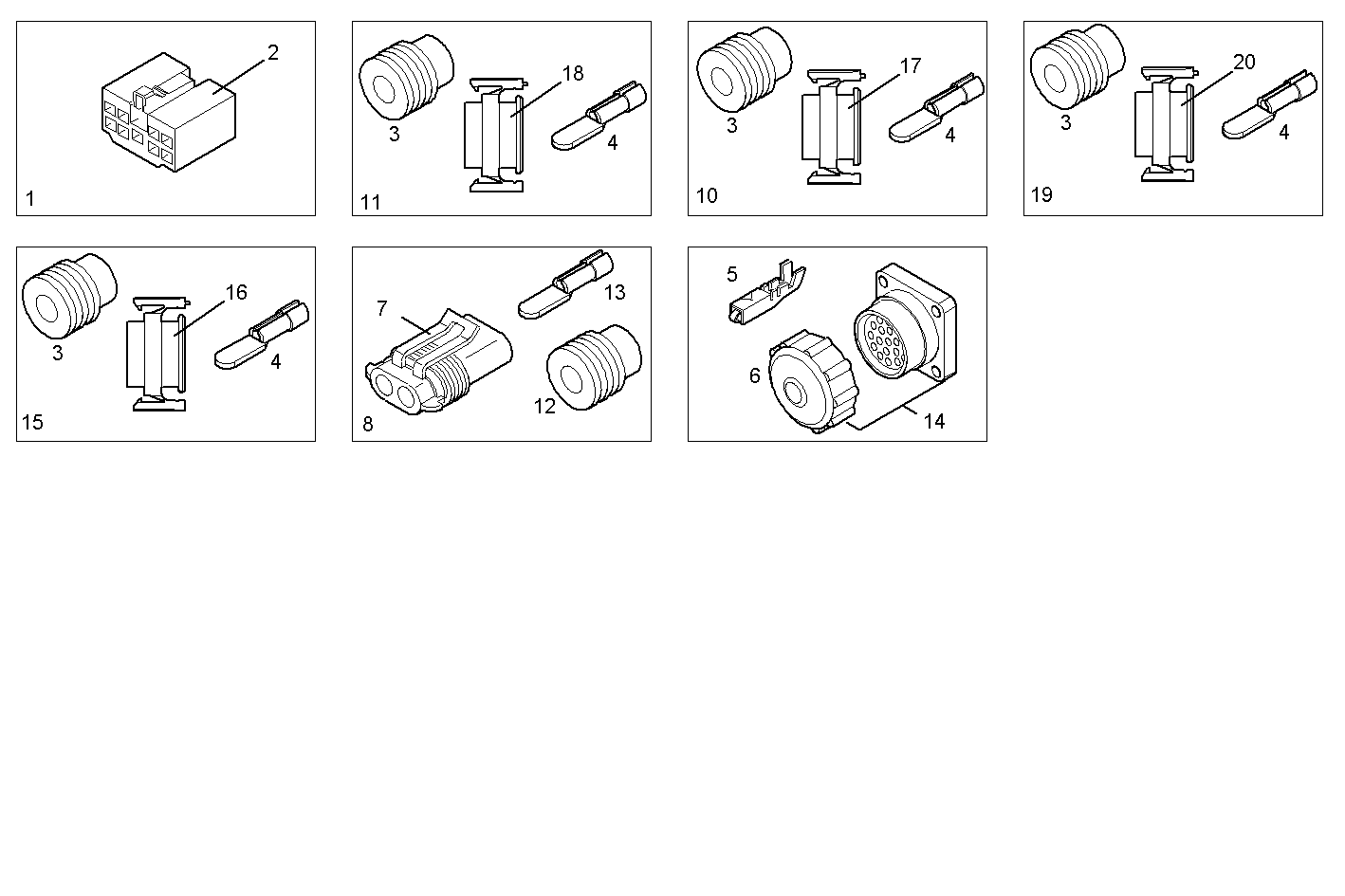 2
1

18
3
4
11

17
3
4
10

20
3
4
19

16
3
4
15

7
13
12
8

5
6
14