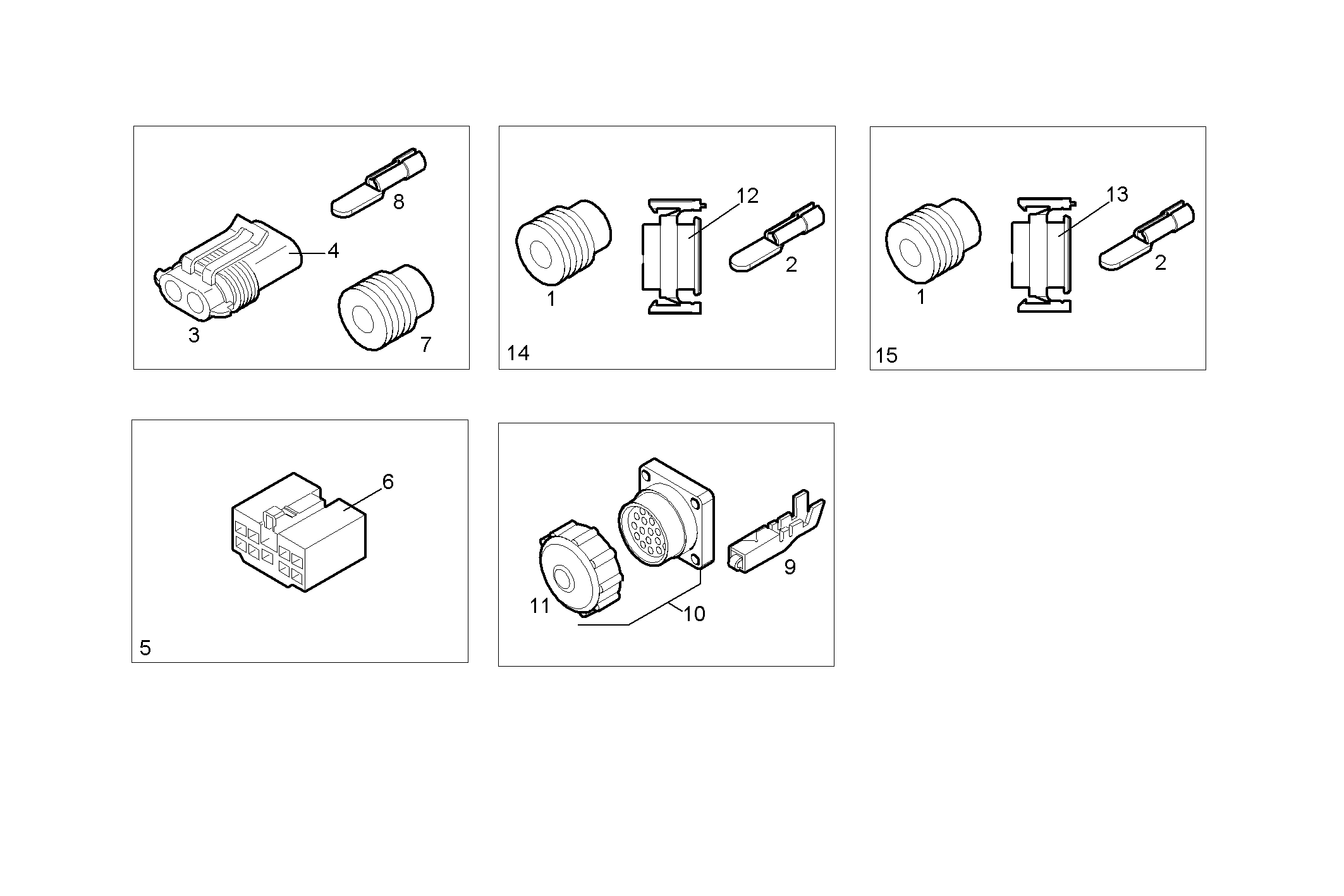 8
4
3
7

12
1
2
14

13
1
2
15

6
5

11
10
9