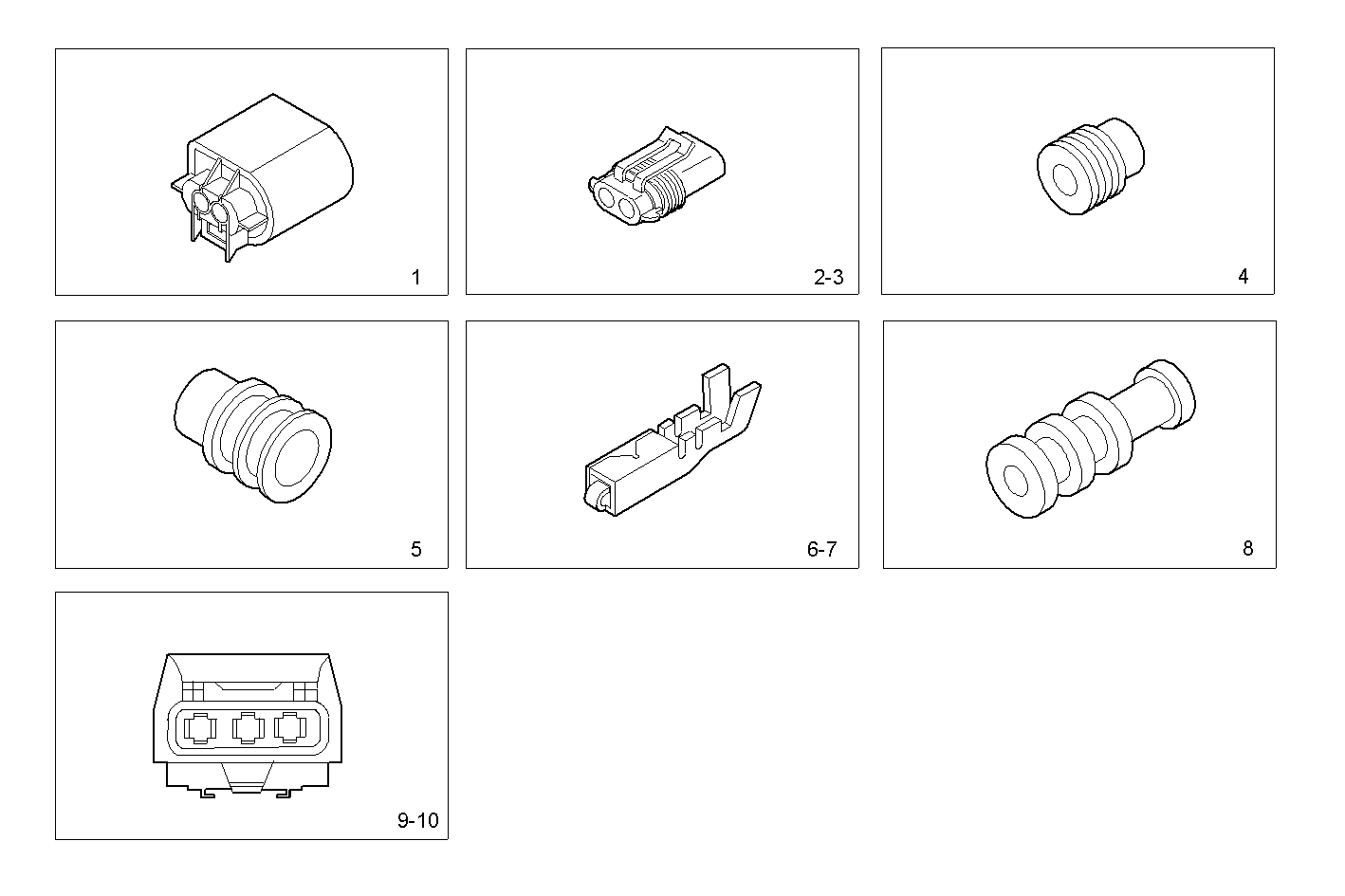 1

2-3

4

5

6-7

8

9-10