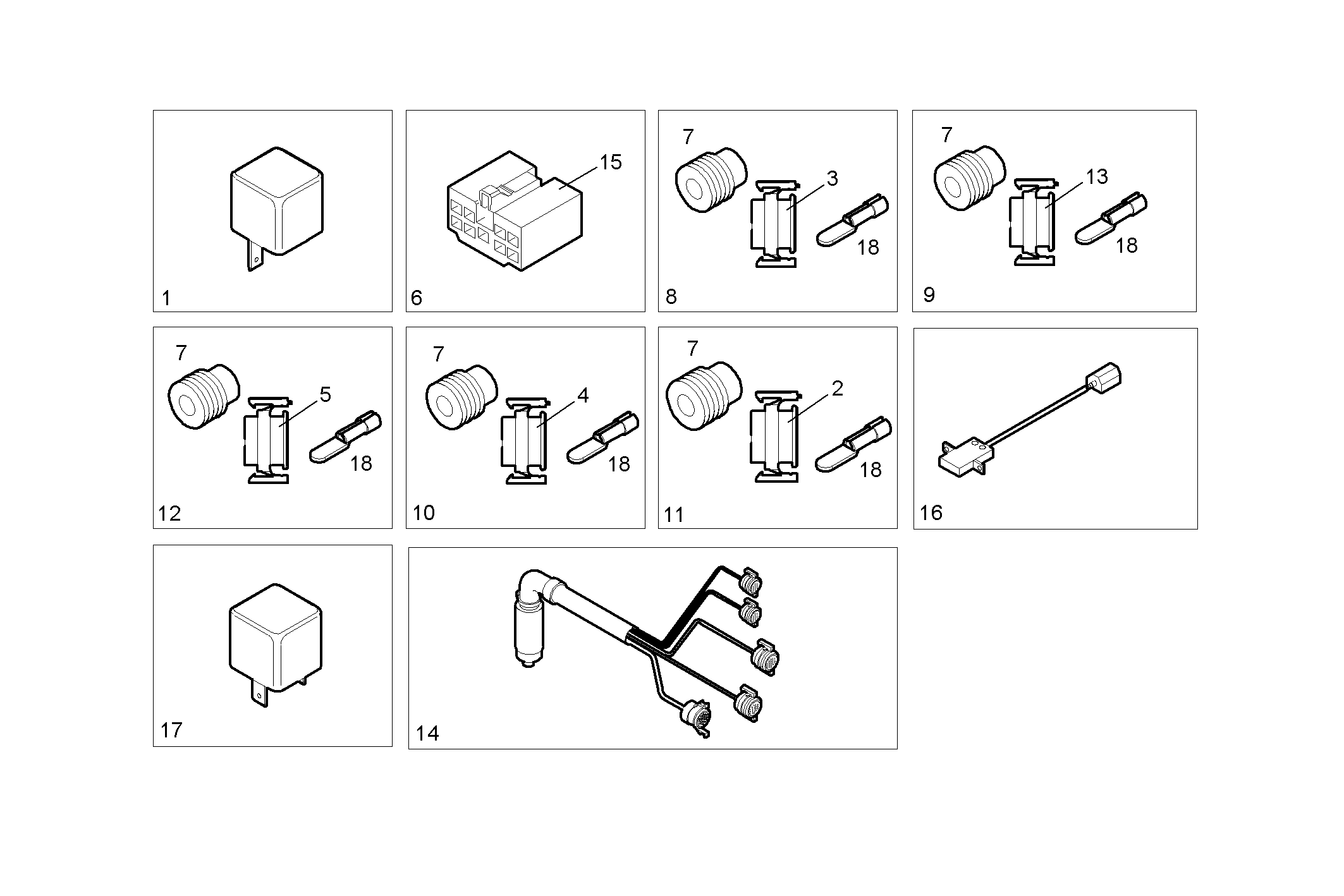 1

15
6

7
3
18
8

7
13
18
9

7
5
18
12

7
4
18
10

7
2
18
11

16

17

14