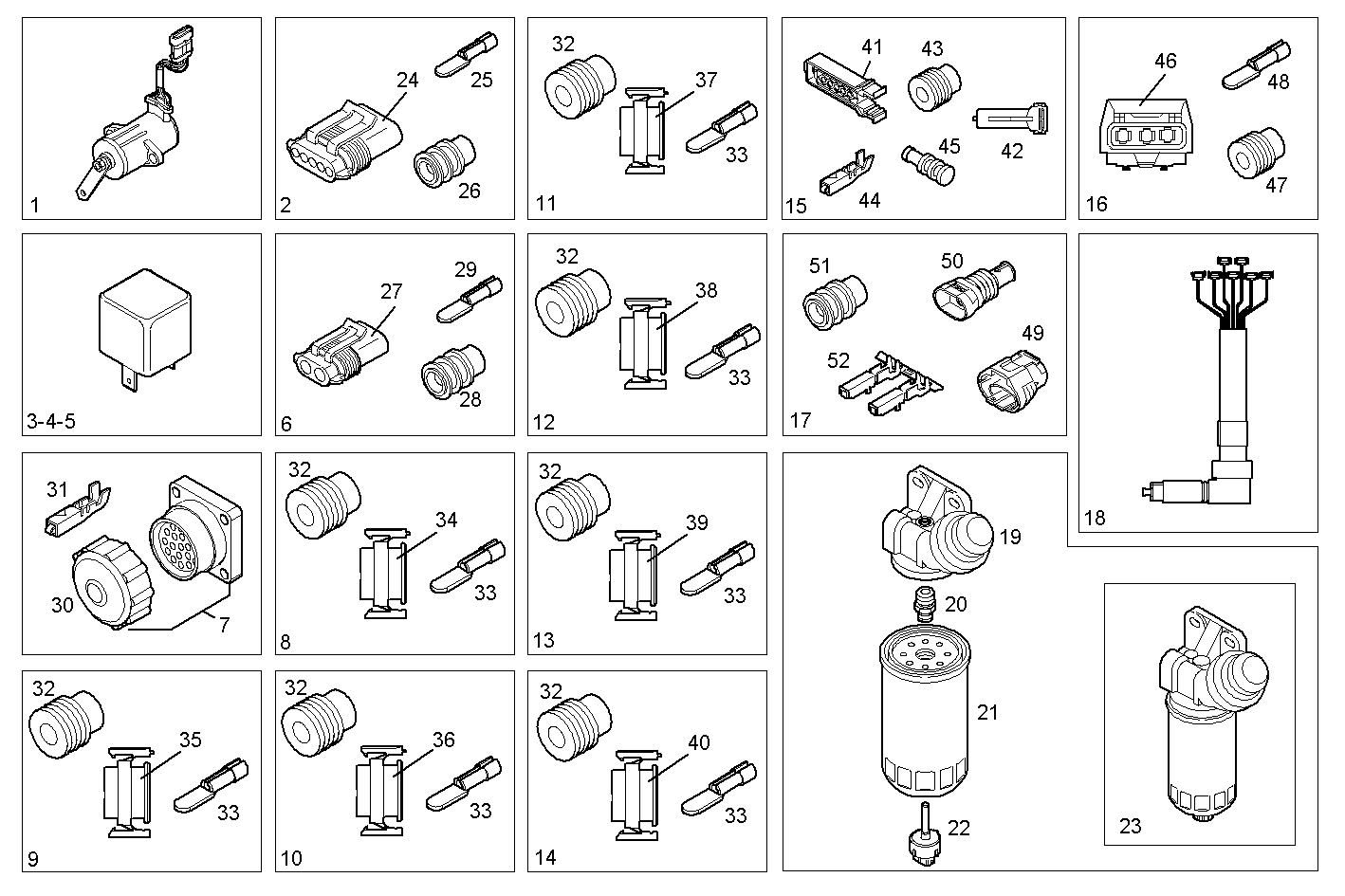 1

24
25
26
2

32
37
33
11

41
43
42
45
44
15

46
48
47
16

3-4-5

27
29
28
6

32
38
33
12

51
50
49
52
17

18

31
30
7

32
34
33
8

32
39
33
13

19
20
21
22

23

32
35
33
9

32
36
33
10

32
40
33
14