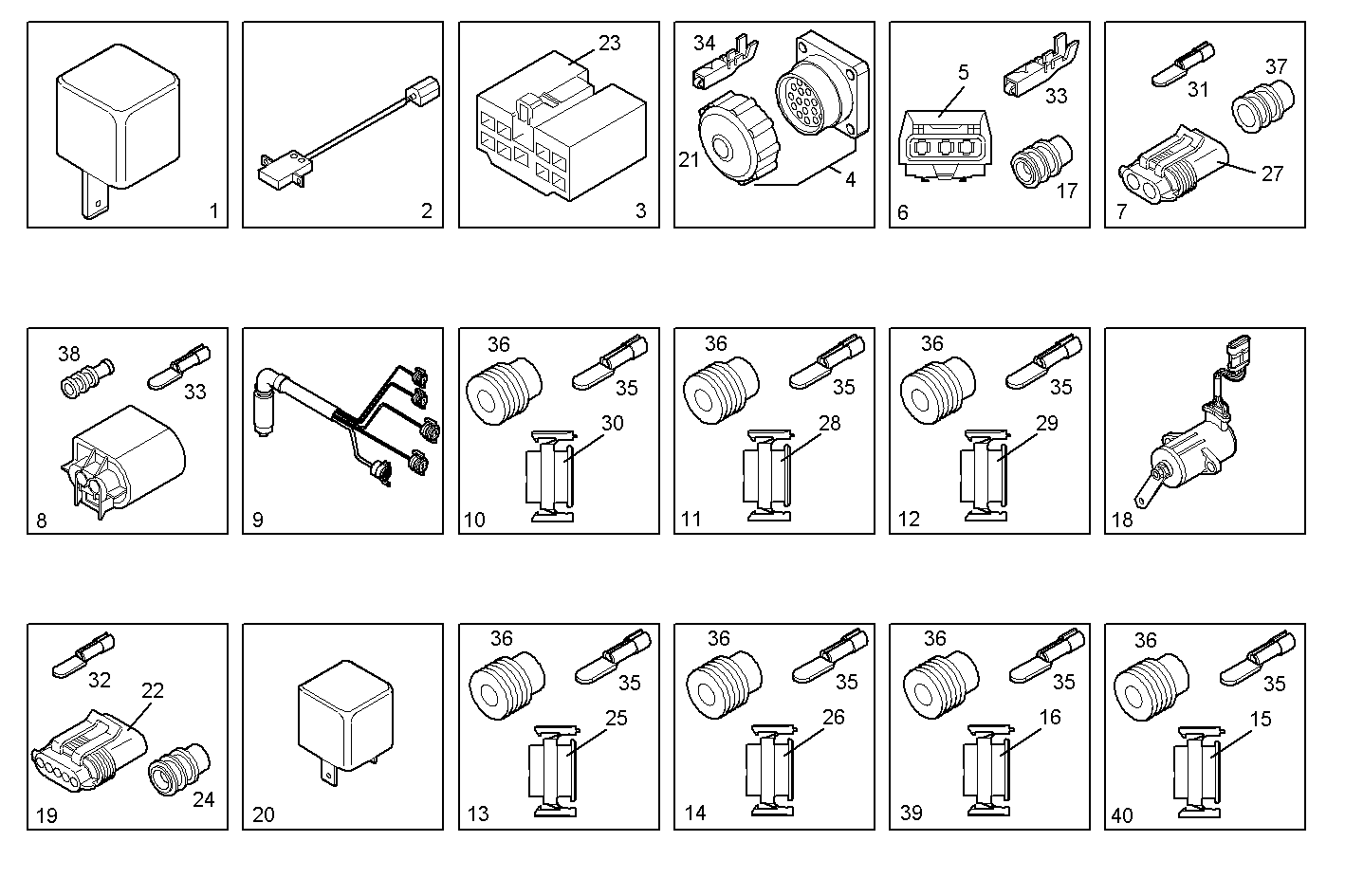 1

2

23
3

34
21
4

5
33
17
6

31
37
27
7

38
33
8

9

36
35
30
10

36
35
28
11

36
35
29
12

18

32
22
24
19

20

36
35
25
13

36
35
26
14

36
35
16
39

36
35
15
40