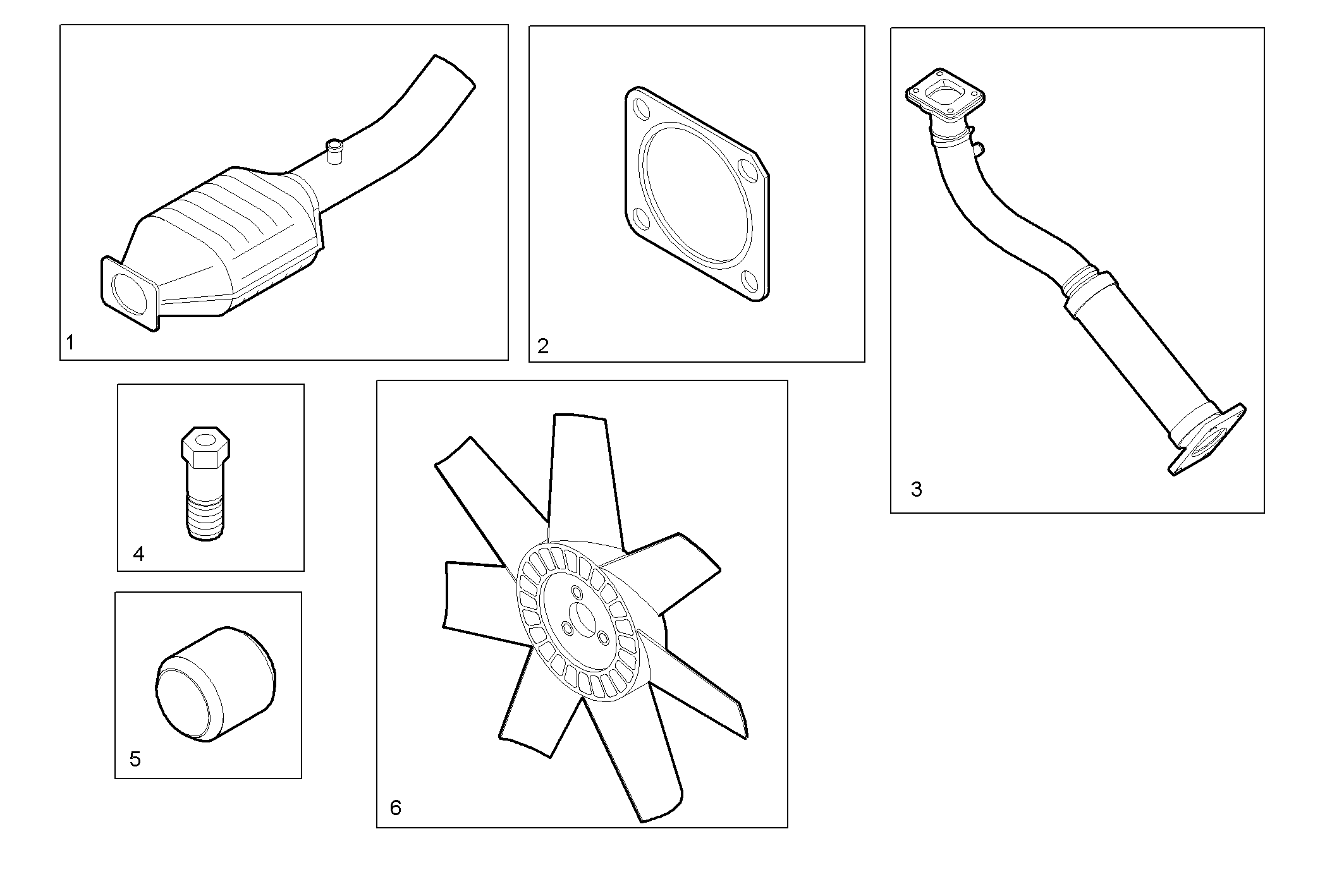 1

2

3

4

5

6