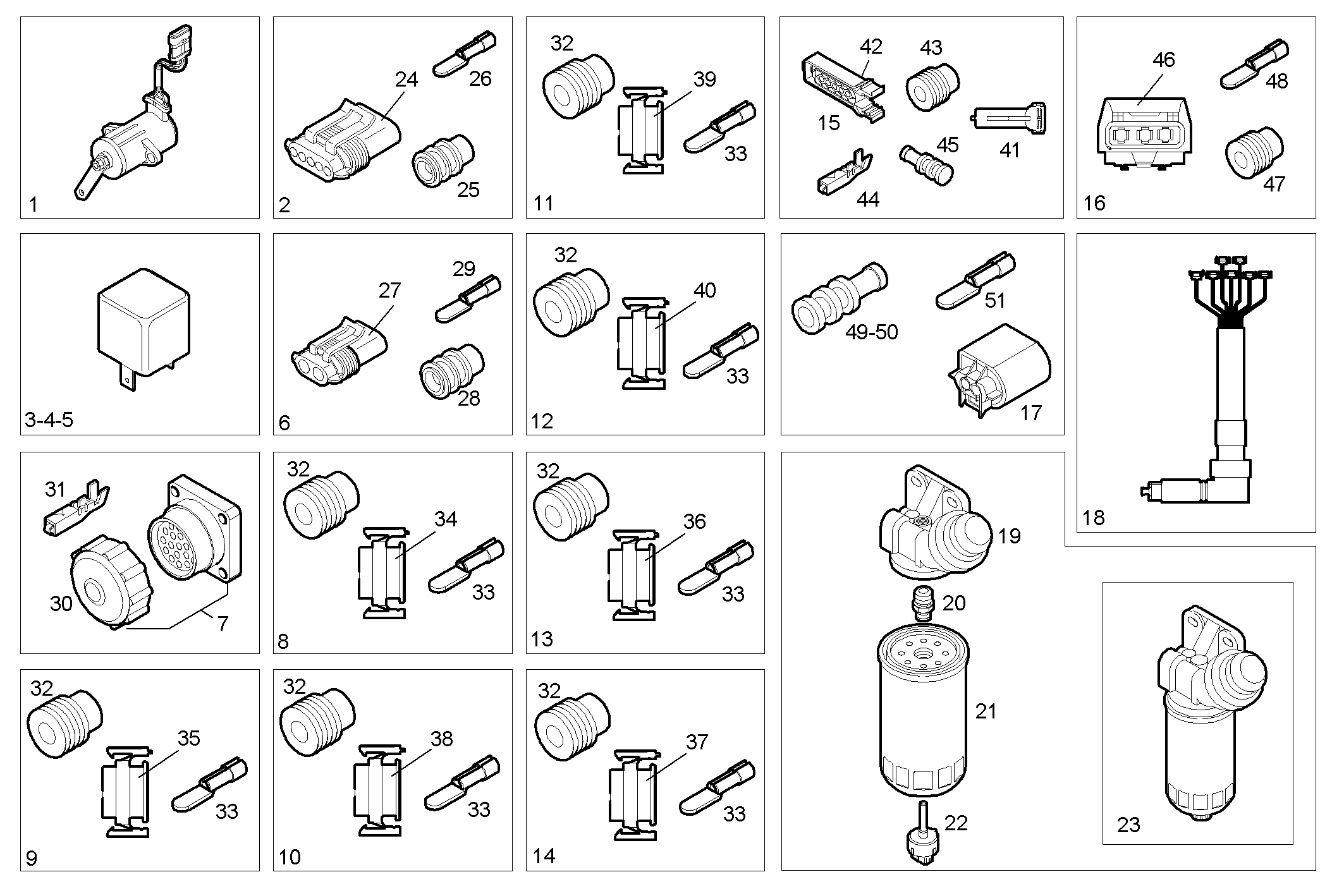 1

24
26
25
2

32
39
33
11

42
43
15
41
45
44

46
48
47
16

3-4-5

29
27
28
6

32
40
33
12

49-50
51
17

18

31
30
7

32
34
33
8

32
36
33
13

19
20
21
22

23

32
35
33
9

32
38
33
10

32
37
33
14