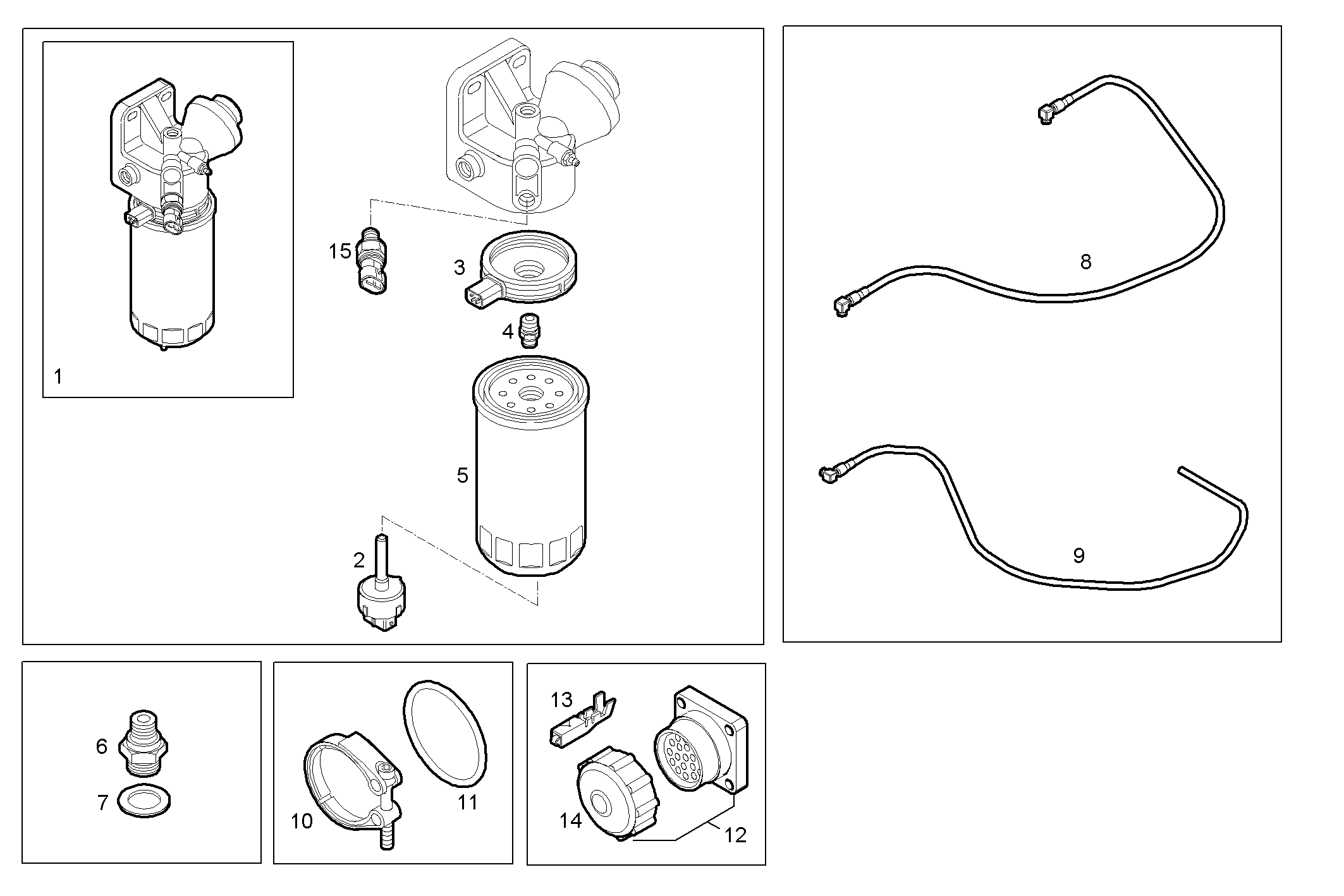 1
15
3
4
5
2
8
9
6
7
10
11
13
14
12