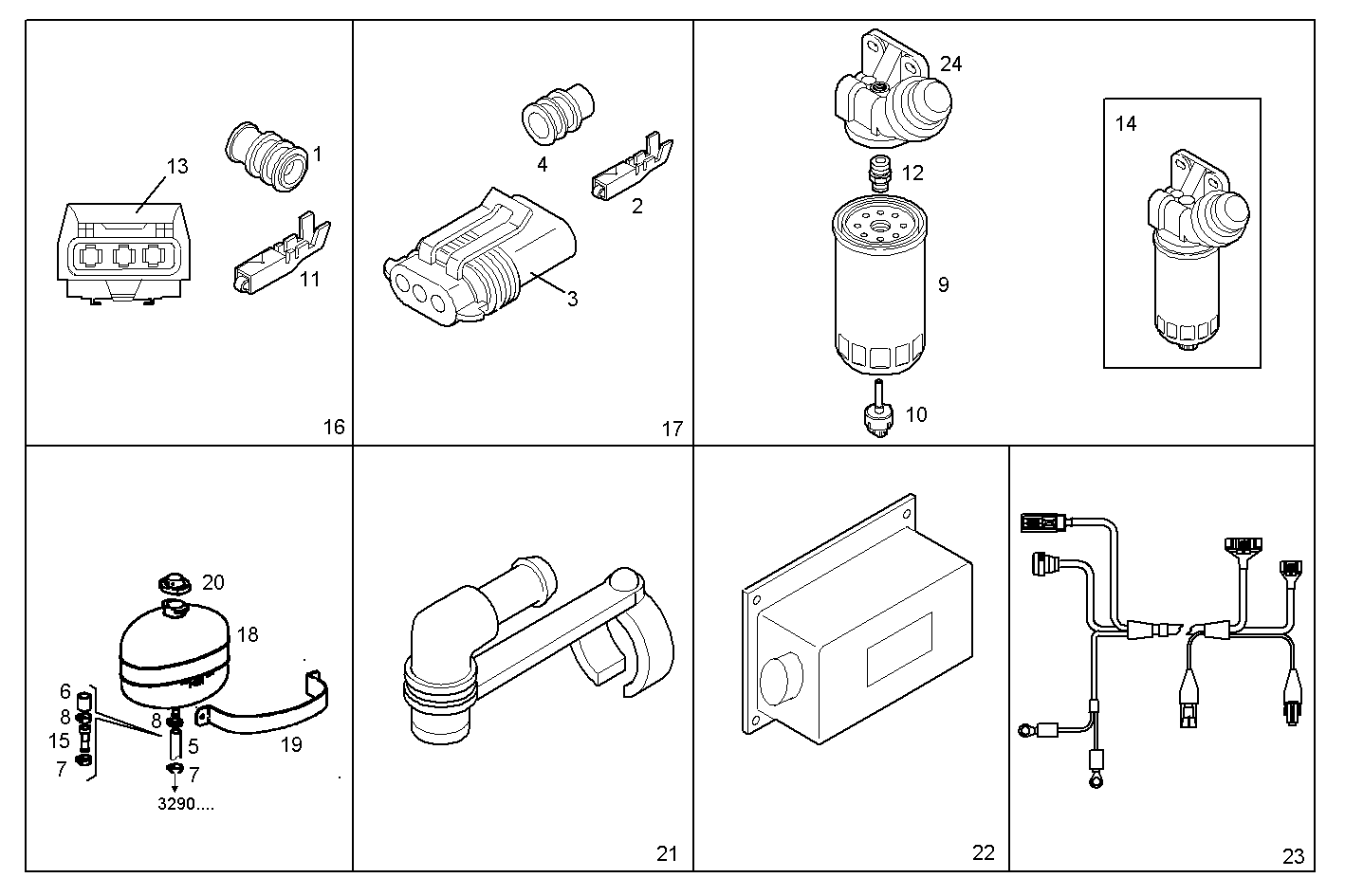 13
1
11
16
4
2
3
17
24
12
9
10
14
20
18
6
8
15
7
8
5
7
19
3290....
21
22
23