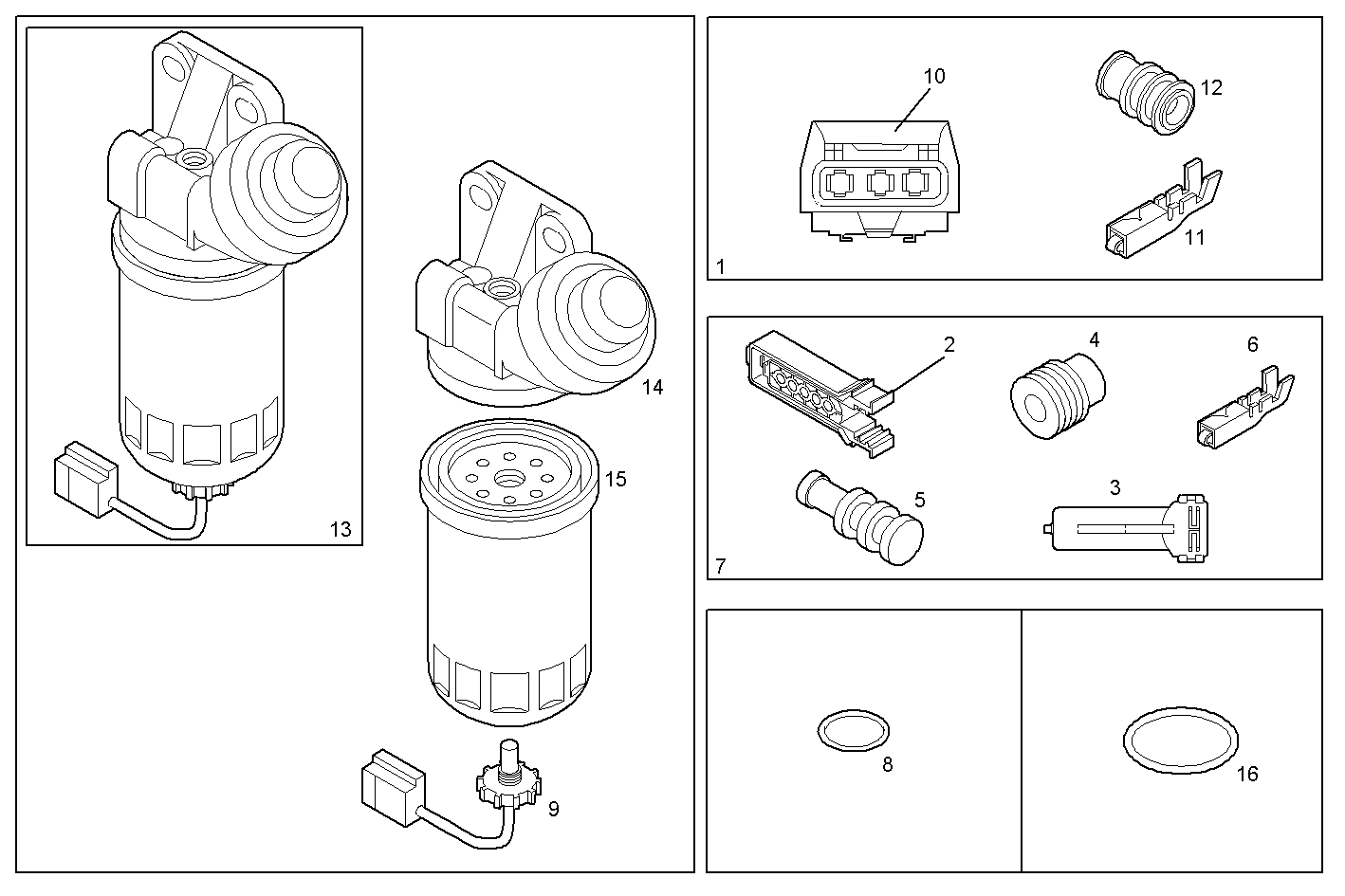 13
14
15
9
10
12
11
1
2
4
6
5
3
7
8
16