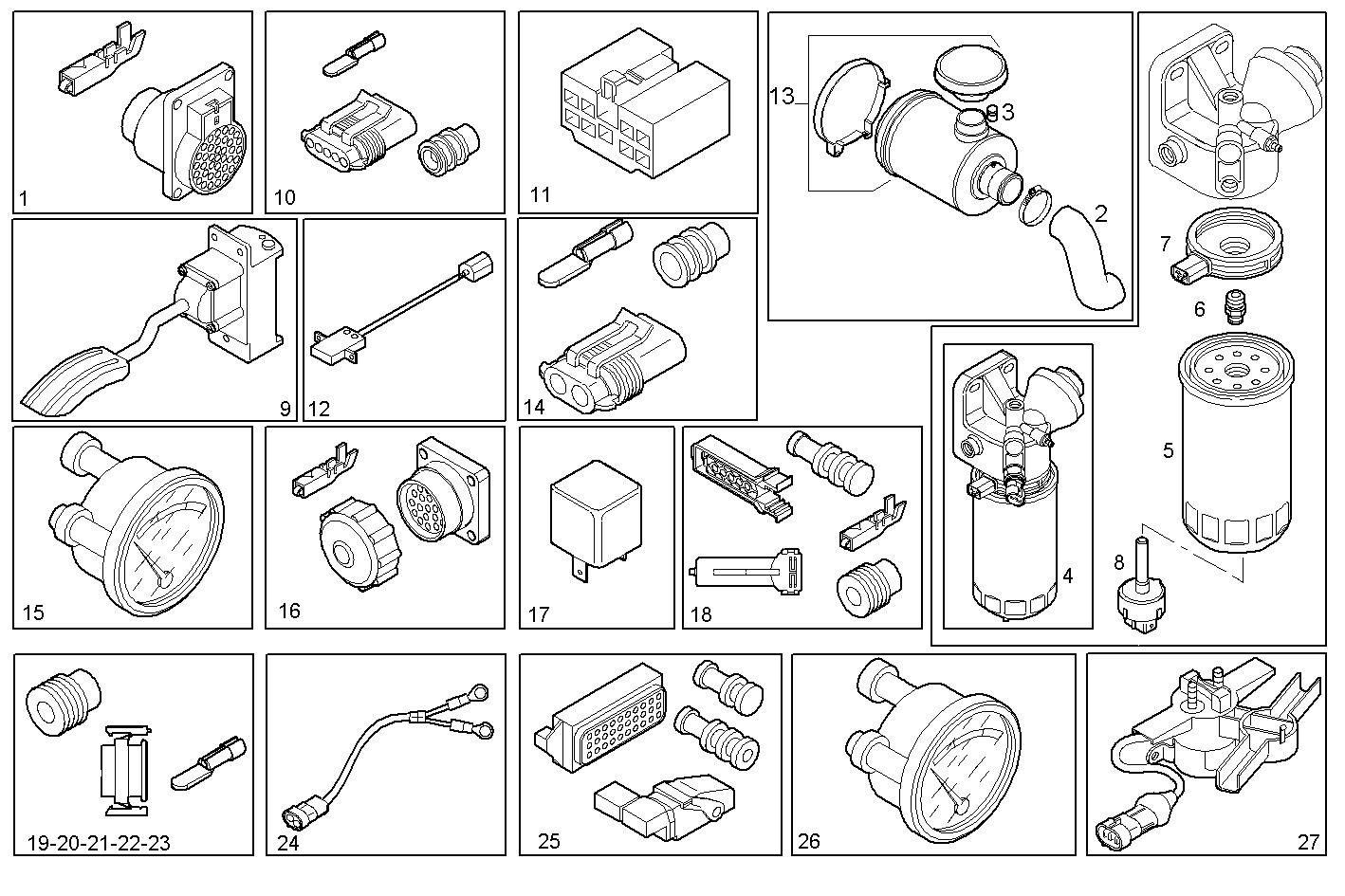 1
10
11
13
3
2
7
6
5
8
4
9
12
14
15
16
17
18
19-20-21-22-23
24
25
26
27